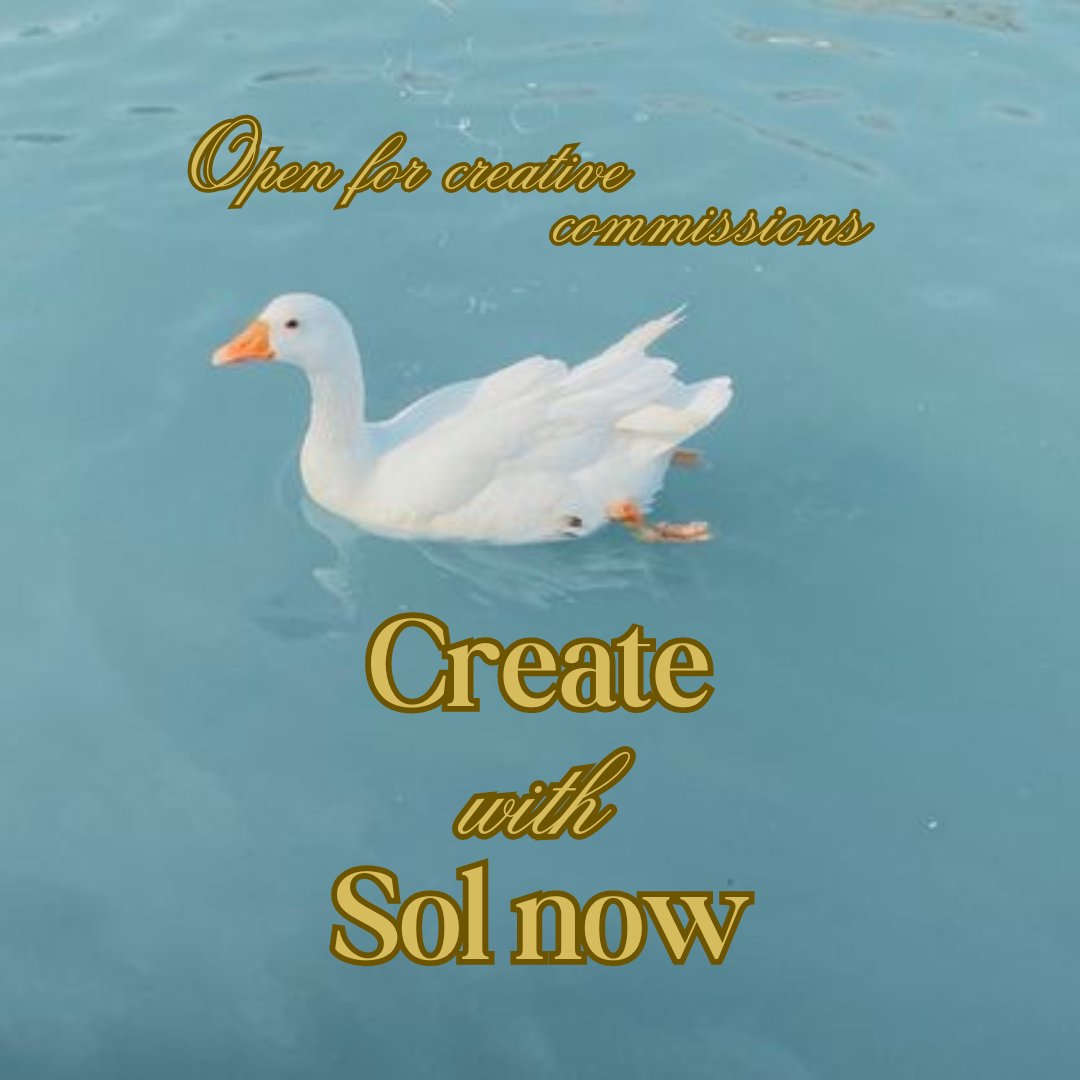 Open for creative commissions

Create
with
Sol now