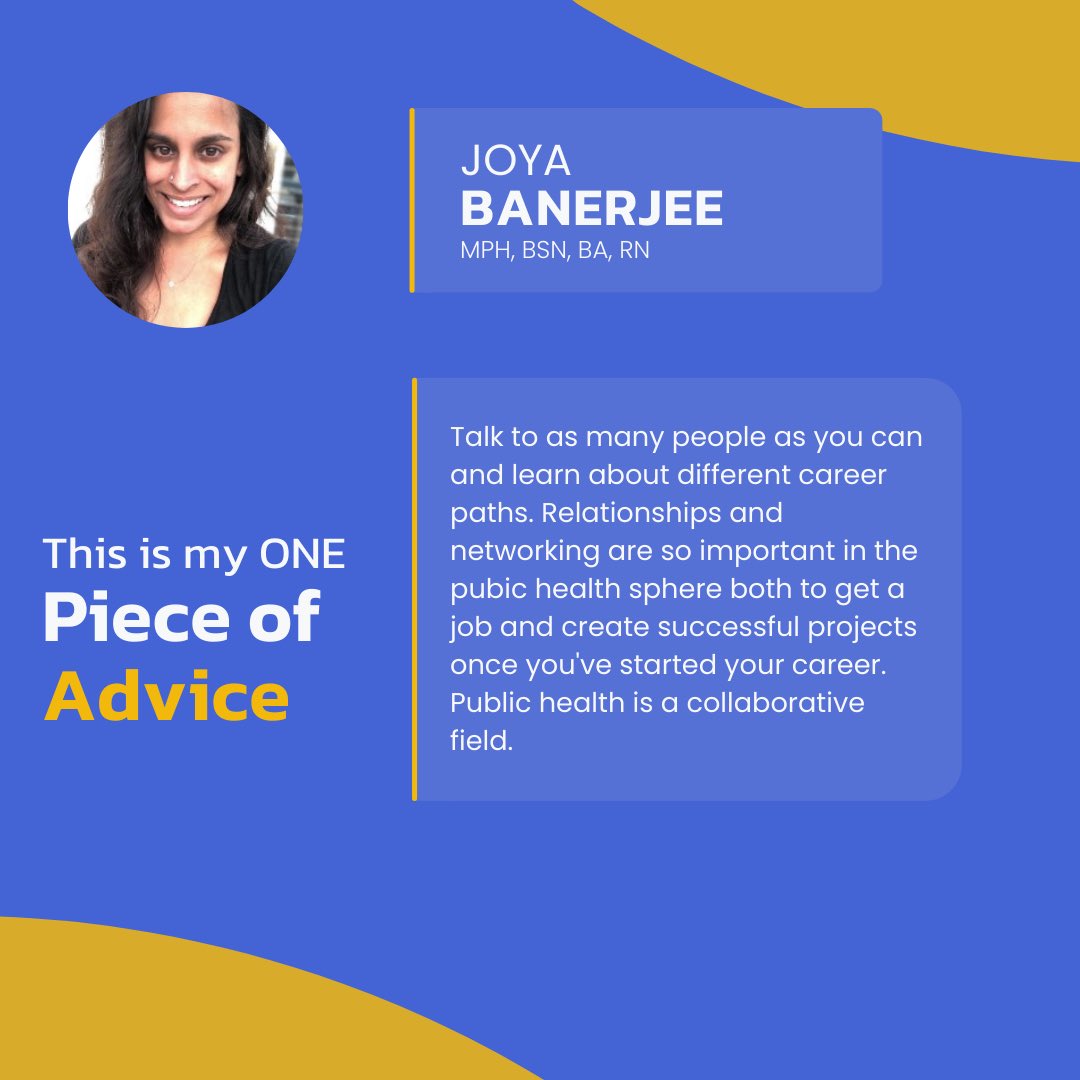 JOYA
BANERJEE
MPH, BSN, BA, RN

This is my ONE
Piece of
Advice

Talk to as many people as you can and learn about different career paths. Relationships and networking are so important in the pubic health sphere both to get a job and create successful projects once you've started your career. Public health is a collaborative field.