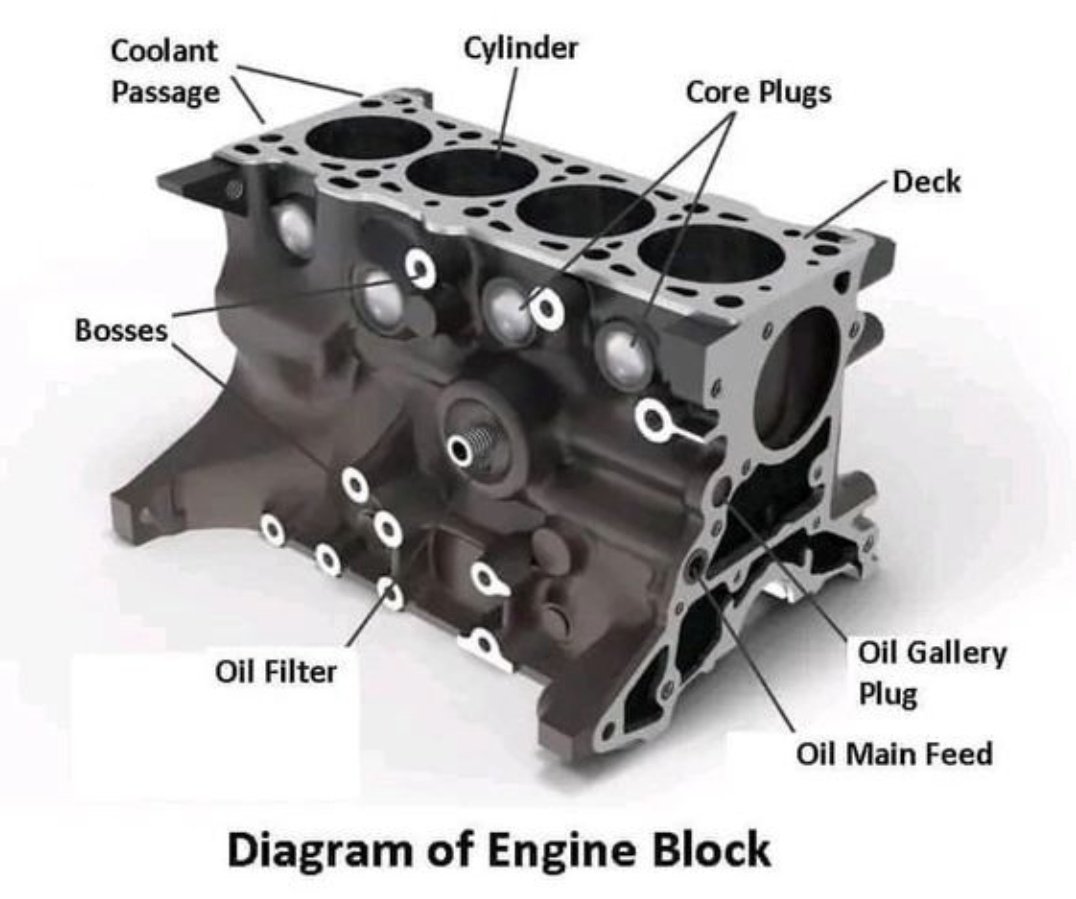 Coolant Passage

Cylinder

Core Plugs

Deck

Bosses

Oil Filter

Oil Gallery Plug

Oil Main Feed

Diagram of Engine Block