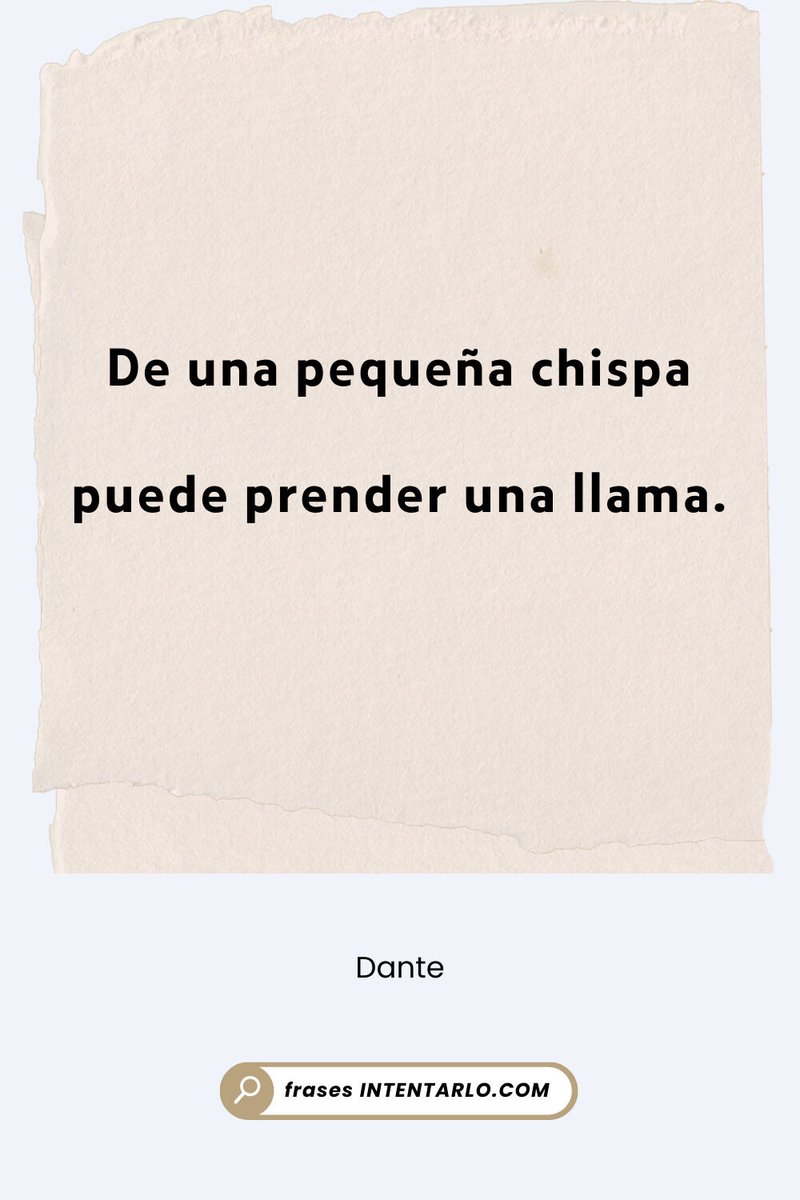 De una pequeña chispa

puede prender una llama.

Dante

frases INTENTARLO.COM