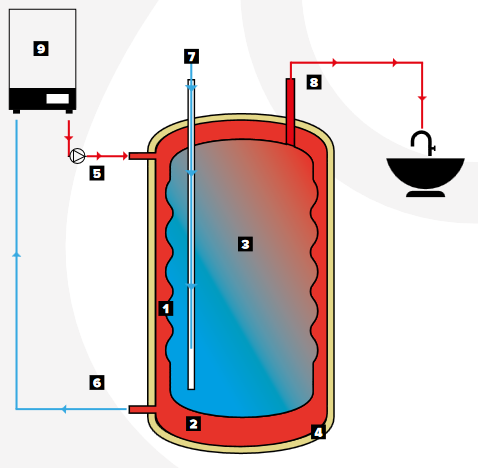 9
7
8
5
3
1
6
2
4