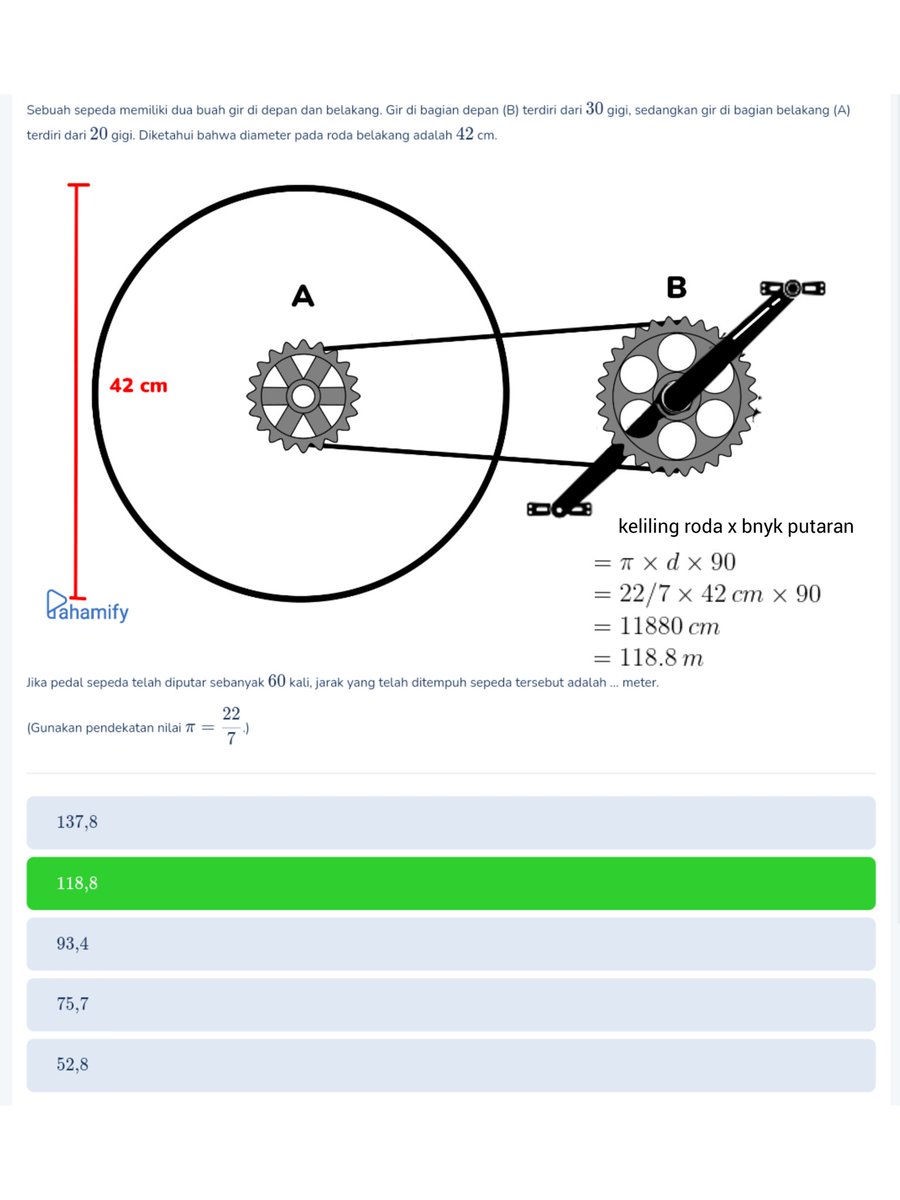 Sebuah sepeda memiliki dua buah gir di depan dan belakang. Gir di bagian depan (B) terdiri dari $30$ gigi, sedangkan gir di bagian belakang (A) terdiri dari $20$ gigi. Diketahui bahwa diameter pada roda belakang adalah $42$ cm.

A

B

42 cm

Pahamify

keliling roda x bnyk putaran
$= \pi \times d \times 90$
$= 22/7 \times 42\,cm \times 90$
$= 11880\,cm$
$= 118.8\,m$

Jika pedal sepeda telah diputar sebanyak $60$ kali, jarak yang telah ditempuh sepeda tersebut adalah ... meter.

(Gunakan pendekatan nilai $\pi = \frac{22}{7}$.)

137,8

118,8

93,4

75,7

52,8