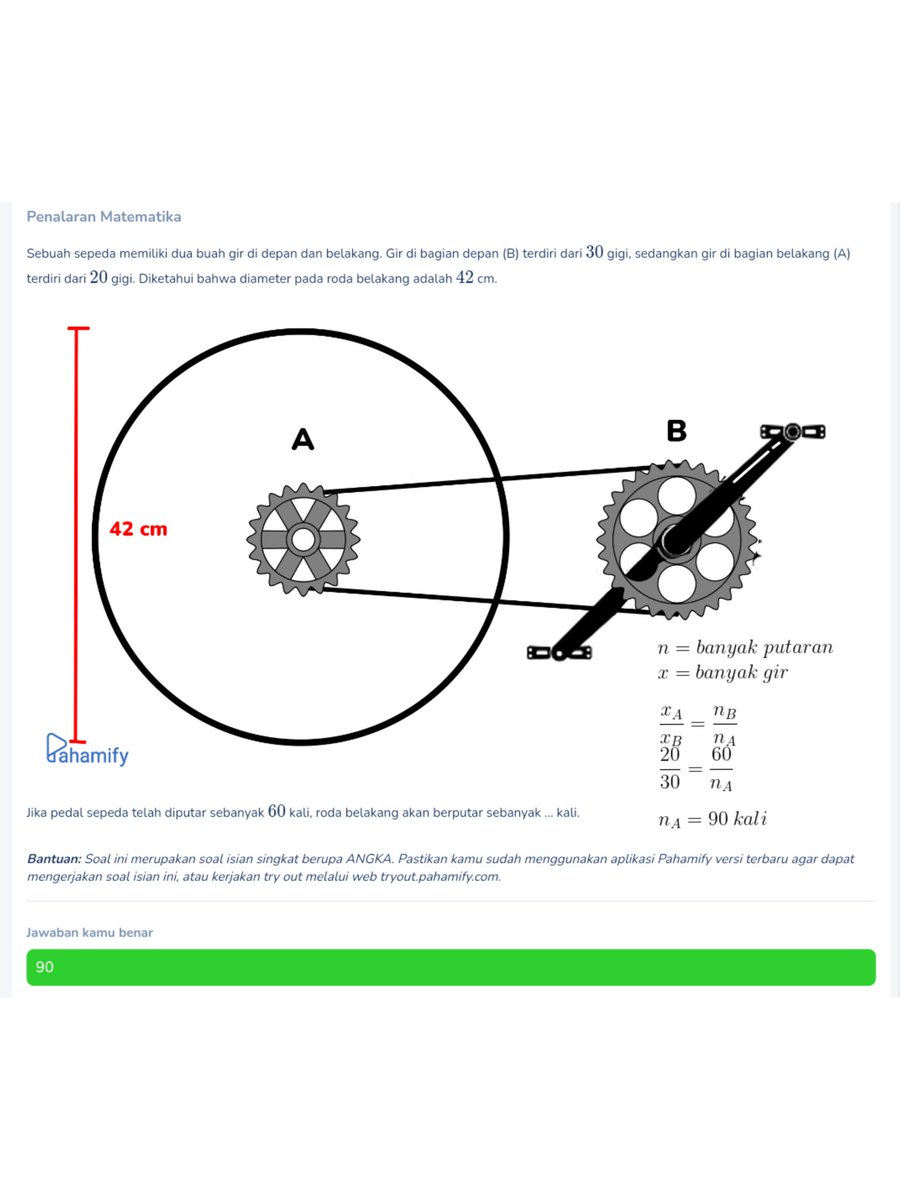 Penalaran Matematika

Sebuah sepeda memiliki dua buah gir di depan dan belakang. Gir di bagian depan (B) terdiri dari $30$ gigi, sedangkan gir di bagian belakang (A) terdiri dari $20$ gigi. Diketahui bahwa diameter pada roda belakang adalah $42$ cm.

A

B

42 cm

Pahamify

$n = banyak\ putaran$
$x = banyak\ gir$

$\frac{x_A}{x_B} = \frac{n_B}{n_A}$
$\frac{20}{30} = \frac{60}{n_A}$

$n_A = 90\ kali$

Jika pedal sepeda telah diputar sebanyak $60$ kali, roda belakang akan berputar sebanyak ... kali.

Bantuan: Soal ini merupakan soal isian singkat berupa ANGKA. Pastikan kamu sudah menggunakan aplikasi Pahamify versi terbaru agar dapat mengerjakan soal isian ini, atau kerjakan try out melalui web tryout.pahamify.com.

Jawaban kamu benar

90