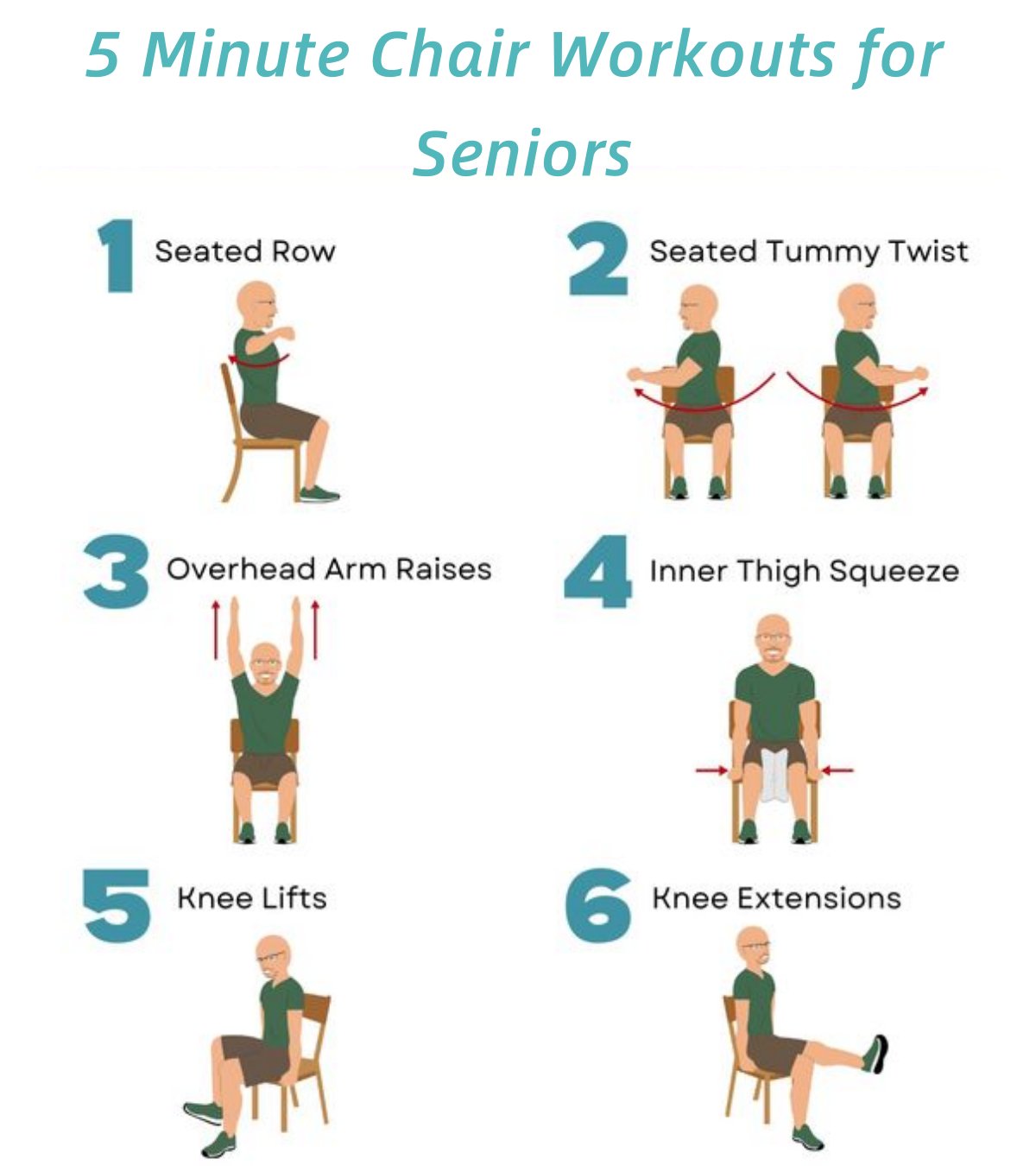 5 Minute Chair Workouts for Seniors

1 Seated Row

2 Seated Tummy Twist

3 Overhead Arm Raises

4 Inner Thigh Squeeze

5 Knee Lifts

6 Knee Extensions