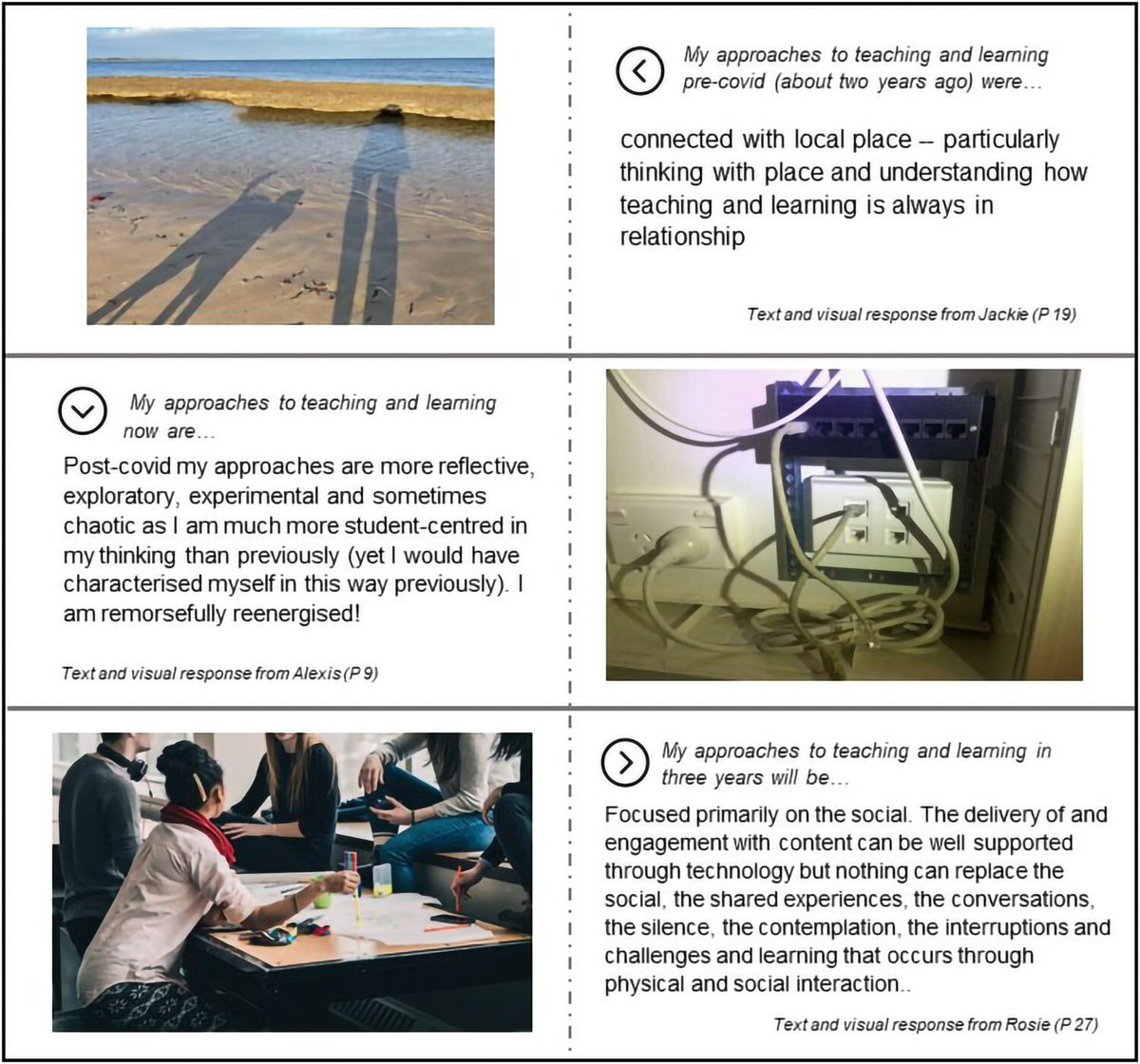 My approaches to teaching and learning pre-covid (about two years ago) were…

connected with local place – particularly thinking with place and understanding how teaching and learning is always in relationship

Text and visual response from Jackie (P 19)

My approaches to teaching and learning now are…

Post-covid my approaches are more reflective, exploratory, experimental and sometimes chaotic as I am much more student-centred in my thinking than previously (yet I would have characterised myself in this way previously). I am remorsefully reenergised!

Text and visual response from Alexis (P 9)

My approaches to teaching and learning in three years will be…

Focused primarily on the social. The delivery of and engagement with content can be well supported through technology but nothing can replace the social, the shared experiences, the conversations, the silence, the contemplation, the interruptions and challenges and learning that occurs through physical and social interaction..

Text and visual response from Rosie (P 27)