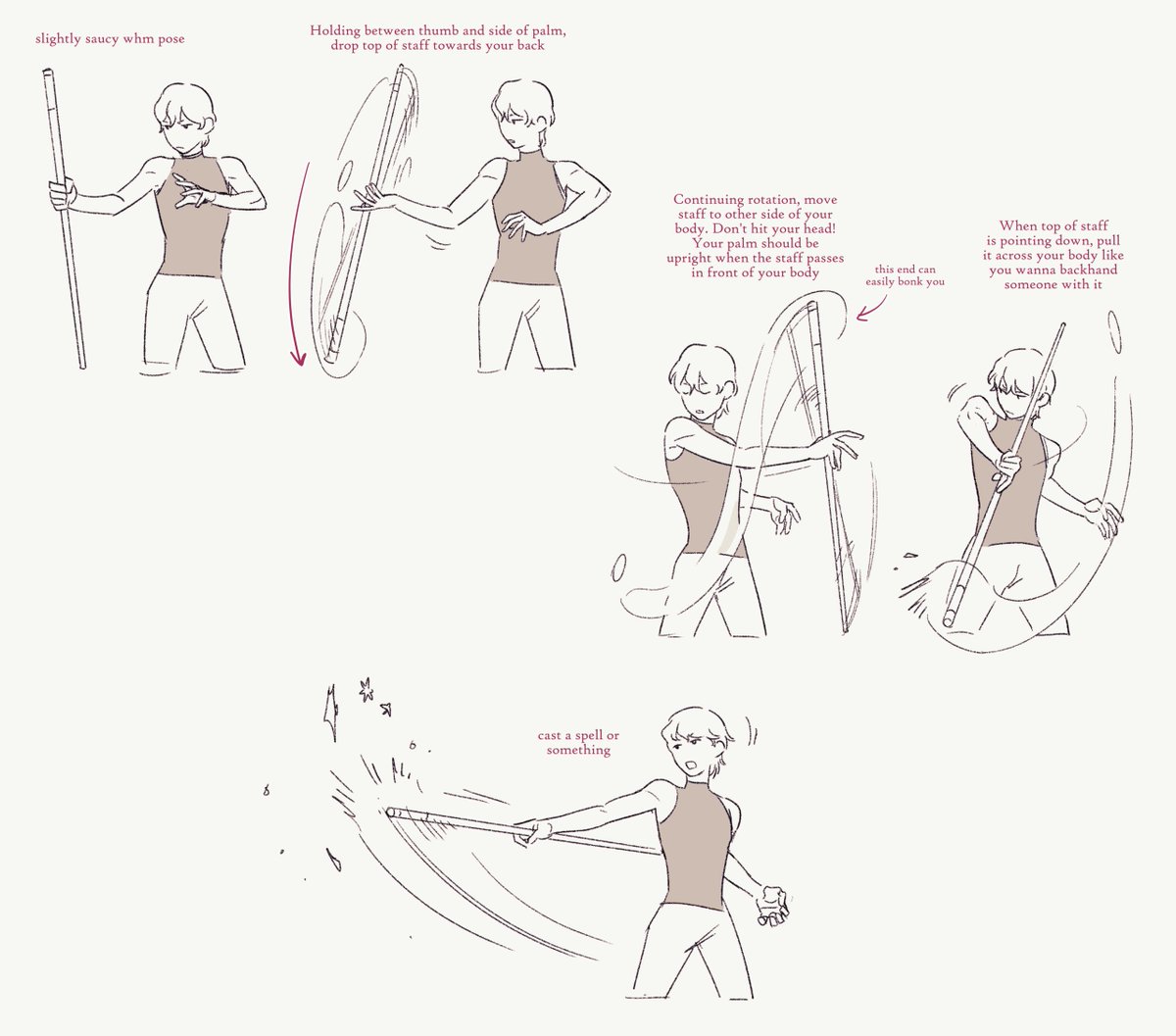 slightly saucy whm pose

Holding between thumb and side of palm, drop top of staff towards your back

Continuing rotation, move staff to other side of your body. Don't hit your head! Your palm should be upright when the staff passes in front of your body

this end can easily bonk you

When top of staff is pointing down, pull it across your body like you wanna backhand someone with it

cast a spell or something