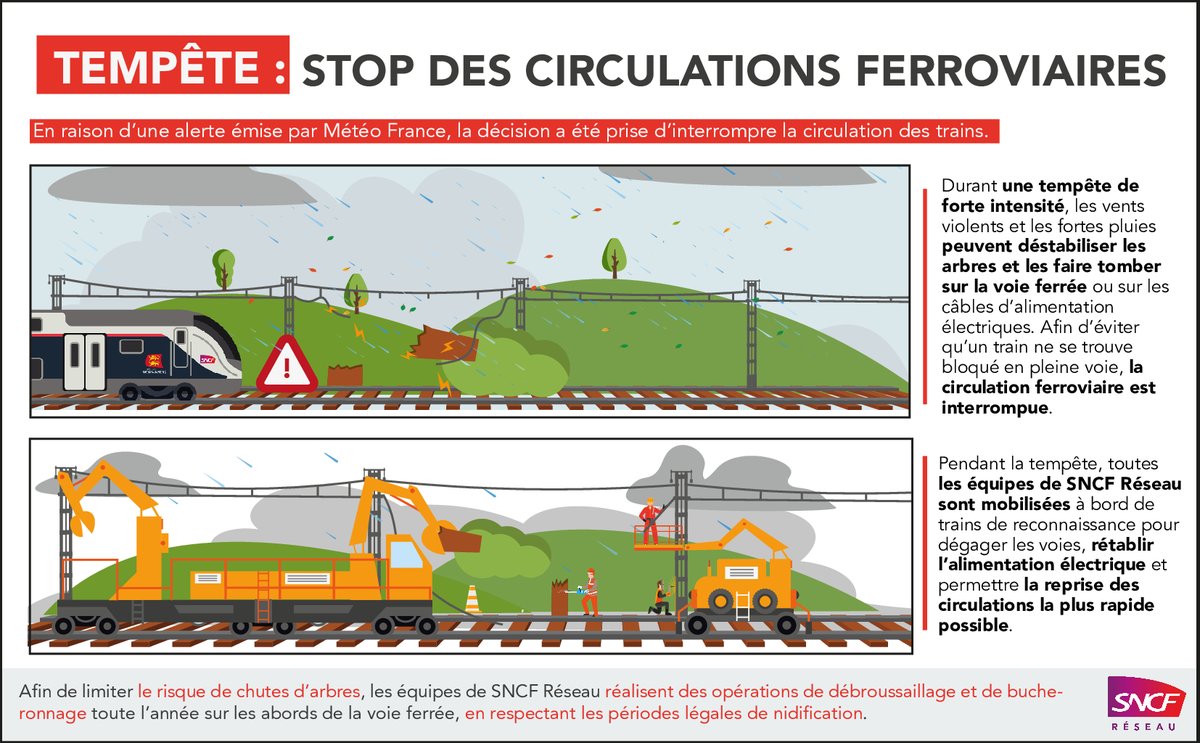 TEMPÊTE : STOP DES CIRCULATIONS FERROVIAIRES

En raison d'une alerte émise par Météo France, la décision a été prise d'interrompre la circulation des trains.

Durant une tempête de forte intensité, les vents violents et les fortes pluies peuvent déstabiliser les arbres et les faire tomber sur la voie ferrée ou sur les câbles d'alimentation électriques. Afin d'éviter qu'un train ne se trouve bloqué en pleine voie, la circulation ferroviaire est interrompue.

Pendant la tempête, toutes les équipes de SNCF Réseau sont mobilisées à bord de trains de reconnaissance pour dégager les voies, rétablir l'alimentation électrique et permettre la reprise des circulations la plus rapide possible.

Afin de limiter le risque de chutes d'arbres, les équipes de SNCF Réseau réalisent des opérations de débroussaillage et de bucheronnage toute l'année sur les abords de la voie ferrée, en respectant les périodes légales de nidification.

SNCF RÉSEAU