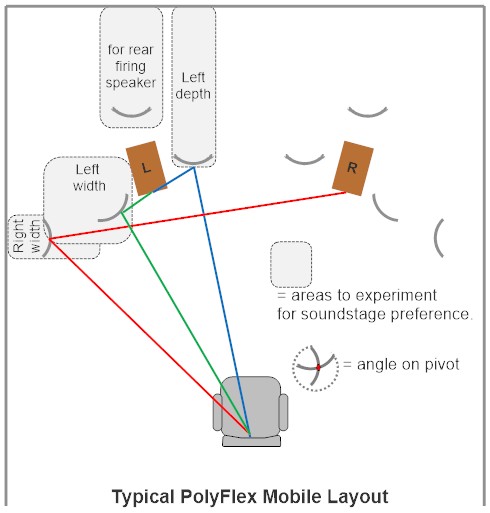 for rear firing speaker

Left depth

Left width

L

R

Right width

= areas to experiment for soundstage preference.

= angle on pivot

Typical PolyFlex Mobile Layout