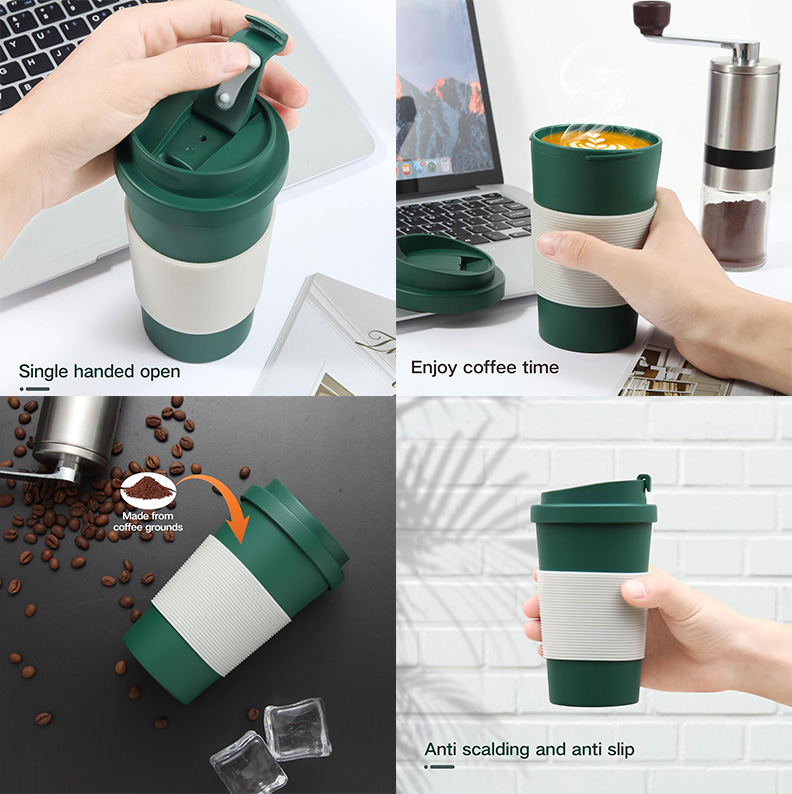 Single handed open

Enjoy coffee time

Made from coffee grounds

Anti scalding and anti slip