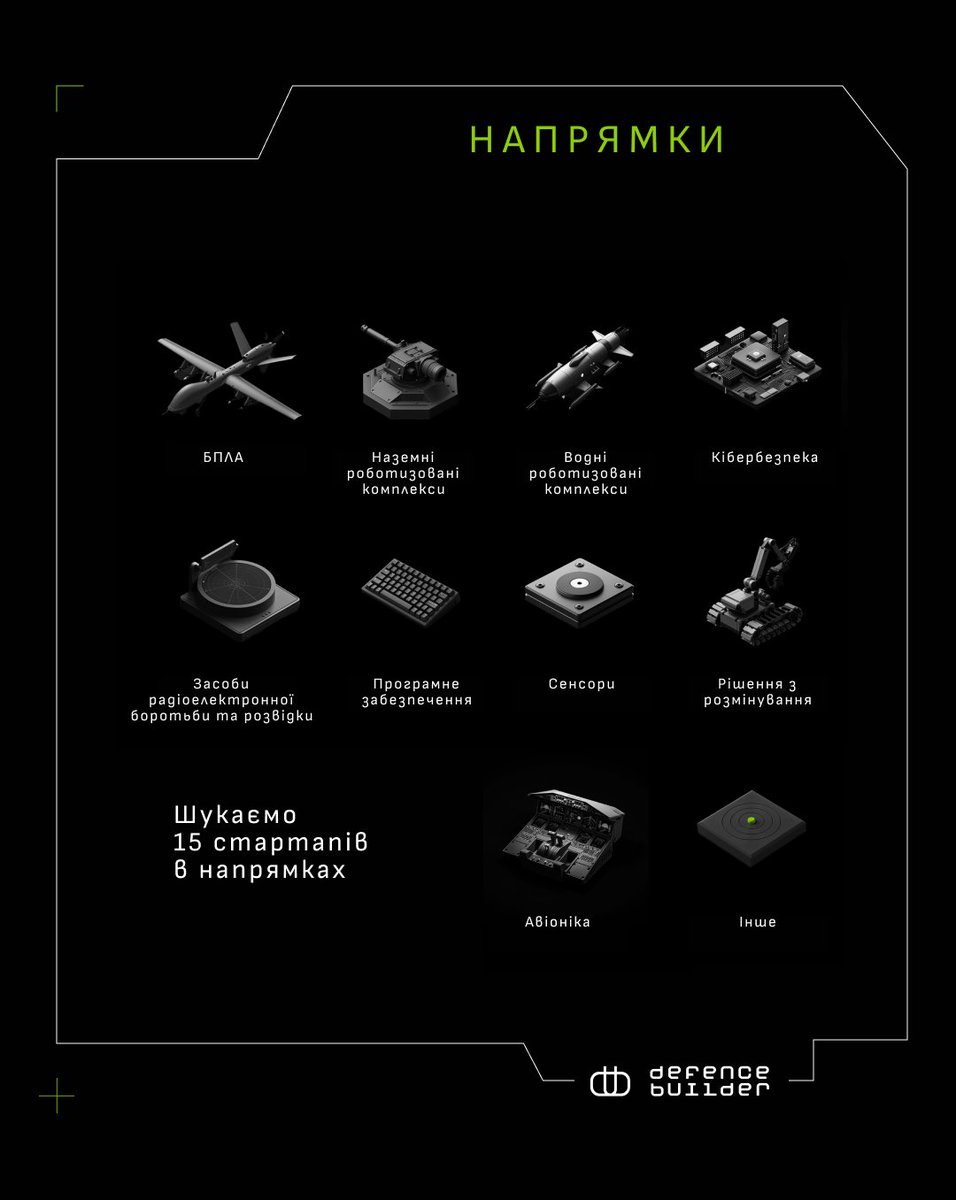 НАПРЯМКИ

БПЛА

Наземні роботизовані комплекси

Водні роботизовані комплекси

Кібербезпека

Засоби радіоелектронної боротьби та розвідки

Програмне забезпечення

Сенсори

Рішення з розмінування

Шукаємо 15 стартапів в напрямках

Авіоніка

Інше

defence builder