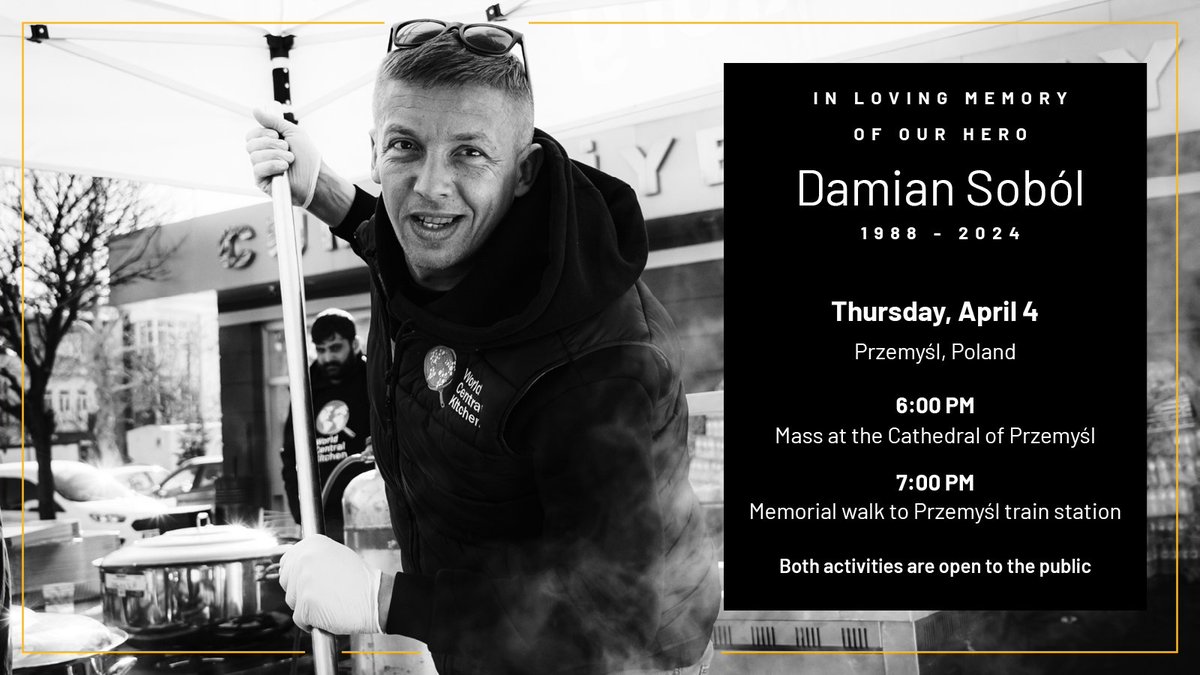 IN LOVING MEMORY
OF OUR HERO

Damian Soból

1988 - 2024

Thursday, April 4

Przemyśl, Poland

6:00 PM
Mass at the Cathedral of Przemyśl

7:00 PM
Memorial walk to Przemyśl train station

Both activities are open to the public

World Central Kitchen

World Central Kitchen