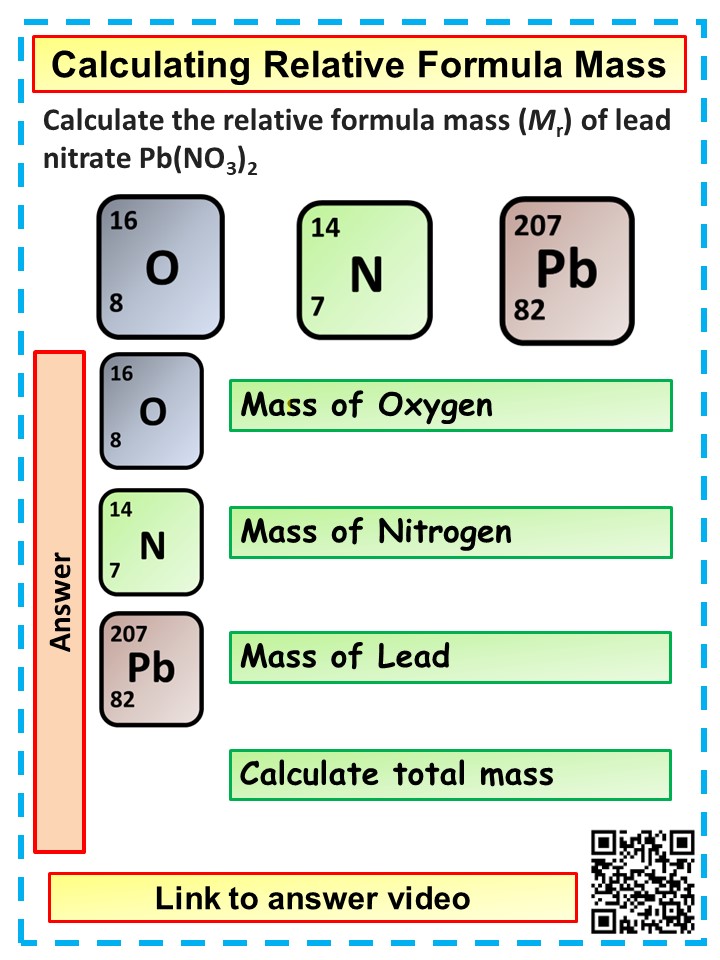 Calculating Relative Formula Mass

Calculate the relative formula mass ($M_r$) of lead nitrate $Pb(NO_3)_2$

16
O
8

14
N
7

207
Pb
82

Answer

16
O
8

Mass of Oxygen

14
N
7

Mass of Nitrogen

207
Pb
82

Mass of Lead

Calculate total mass

Link to answer video