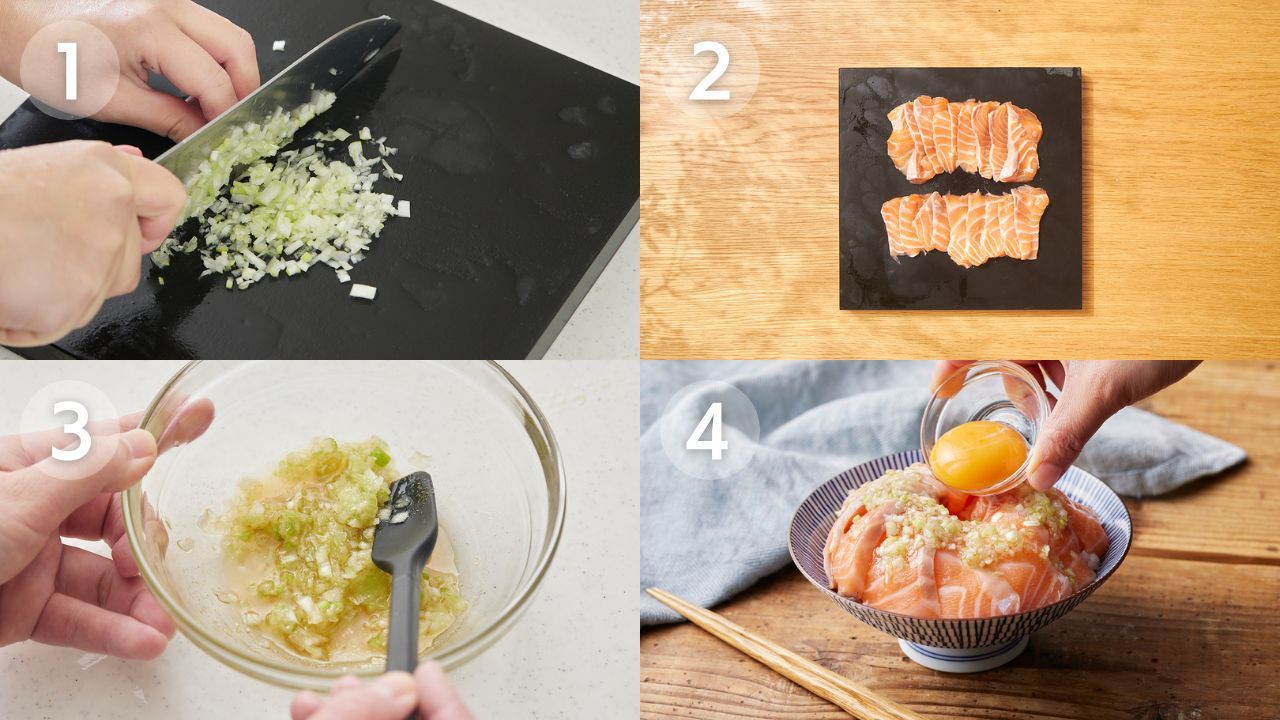 1
2
3
4