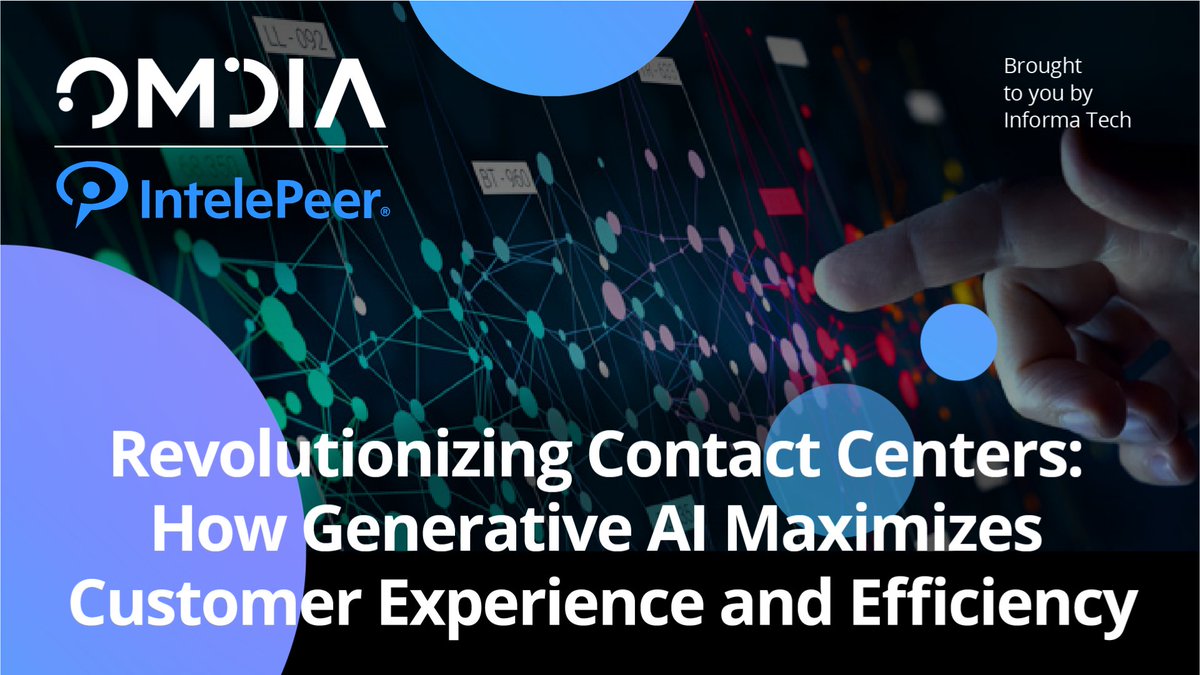 OMDIA

IntelePeer®

Brought to you by Informa Tech

LL-092

BT-960

Revolutionizing Contact Centers: How Generative AI Maximizes Customer Experience and Efficiency