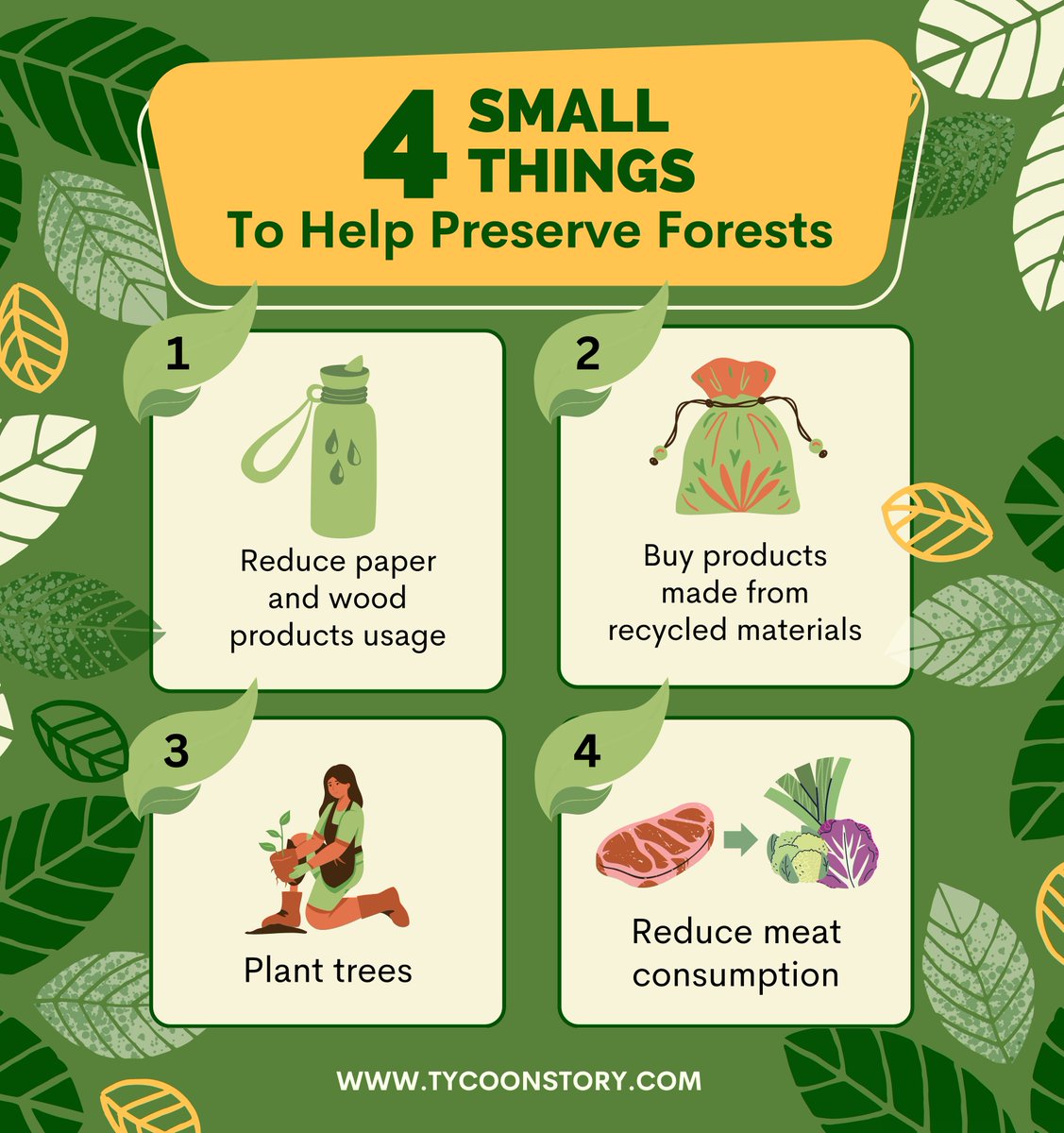 4 SMALL THINGS
To Help Preserve Forests

1
Reduce paper and wood products usage

2
Buy products made from recycled materials

3
Plant trees

4
Reduce meat consumption

WWW.TYCOONSTORY.COM