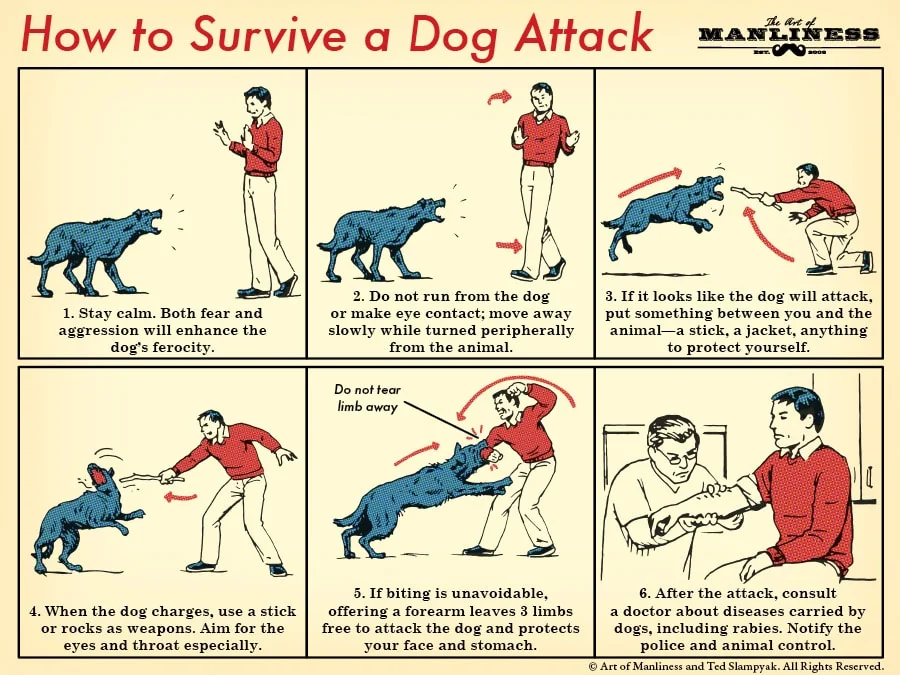 How to Survive a Dog Attack

The Art of MANLINESS EST. 2008

1. Stay calm. Both fear and aggression will enhance the dog's ferocity.

2. Do not run from the dog or make eye contact; move away slowly while turned peripherally from the animal.

3. If it looks like the dog will attack, put something between you and the animal—a stick, a jacket, anything to protect yourself.

4. When the dog charges, use a stick or rocks as weapons. Aim for the eyes and throat especially.

Do not tear limb away

5. If biting is unavoidable, offering a forearm leaves 3 limbs free to attack the dog and protects your face and stomach.

6. After the attack, consult a doctor about diseases carried by dogs, including rabies. Notify the police and animal control.

© Art of Manliness and Ted Slampyak. All Rights Reserved.