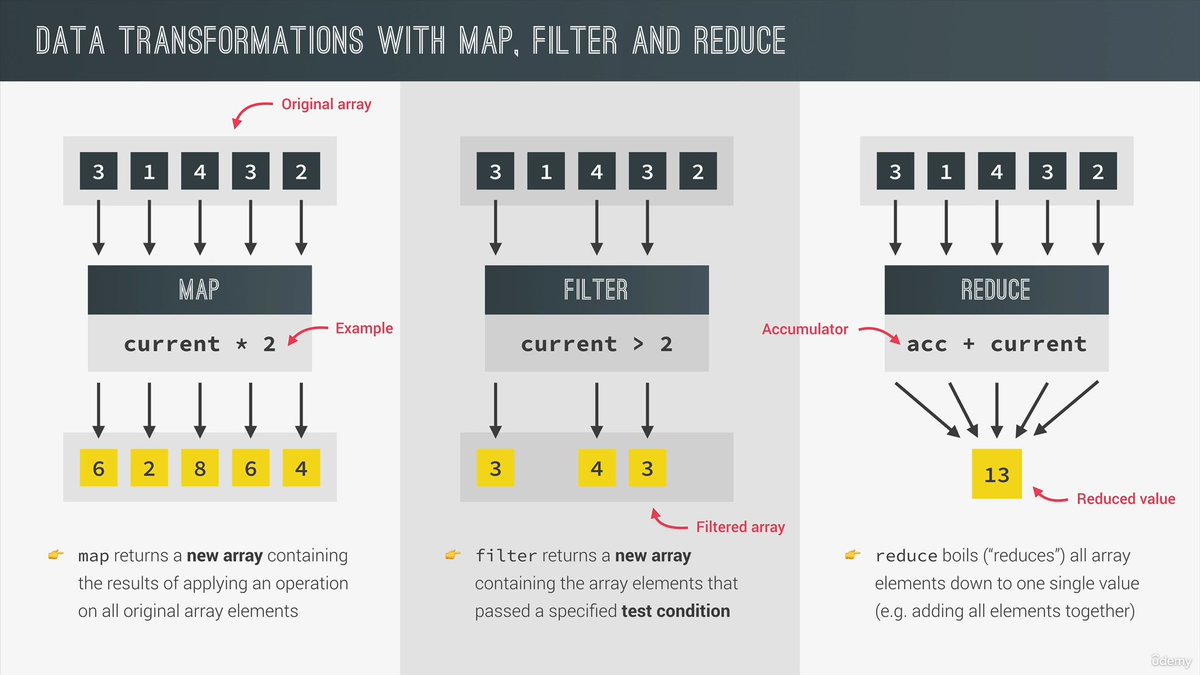 DATA TRANSFORMATIONS WITH MAP, FILTER AND REDUCE

Original array

3 1 4 3 2

MAP

current * 2

Example

6 2 8 6 4

👉 map returns a **new array** containing the results of applying an operation on all original array elements

3 1 4 3 2

FILTER

current > 2

3 4 3

Filtered array

👉 filter returns a **new array** containing the array elements that passed a specified **test condition**

3 1 4 3 2

REDUCE

Accumulator

acc + current

13

Reduced value

👉 reduce boils ("reduces") all array elements down to one single value (e.g. adding all elements together)

Udemy