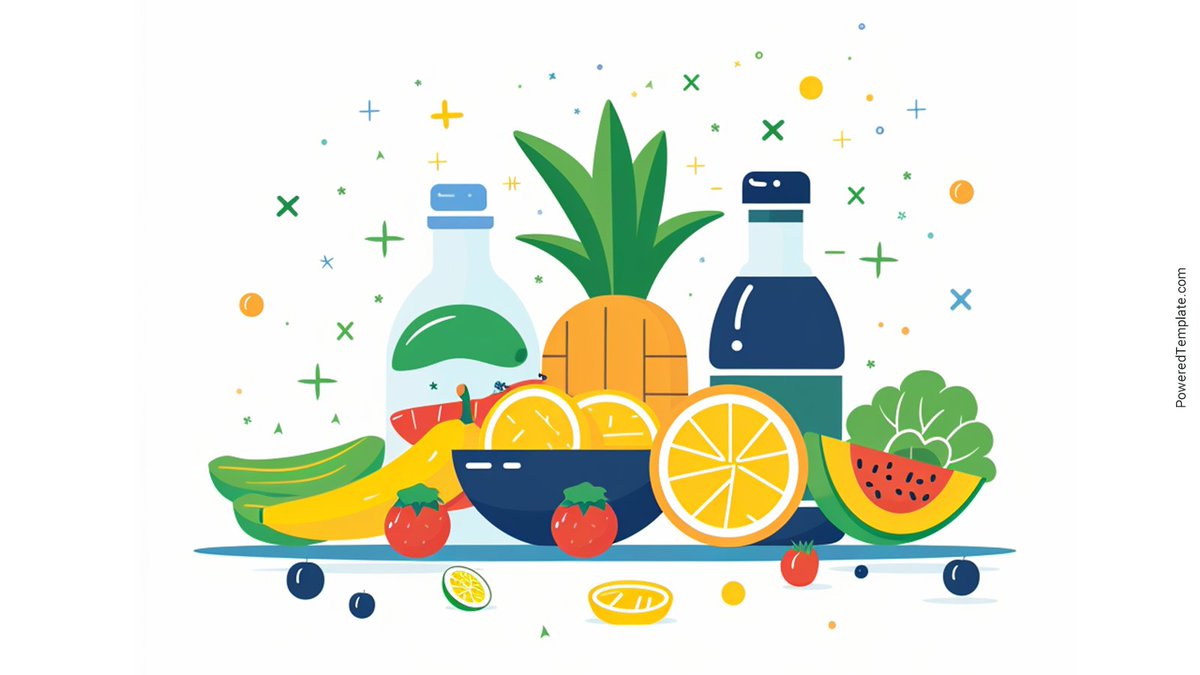 PoweredTemplate.com