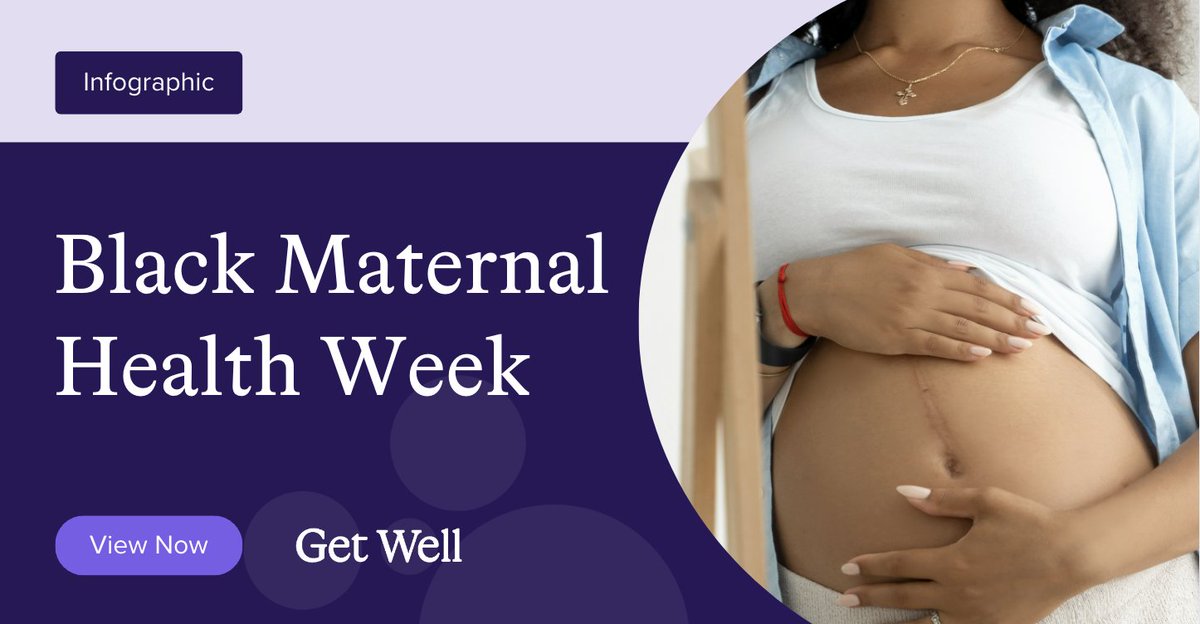 Infographic

Black Maternal Health Week

View Now

Get Well