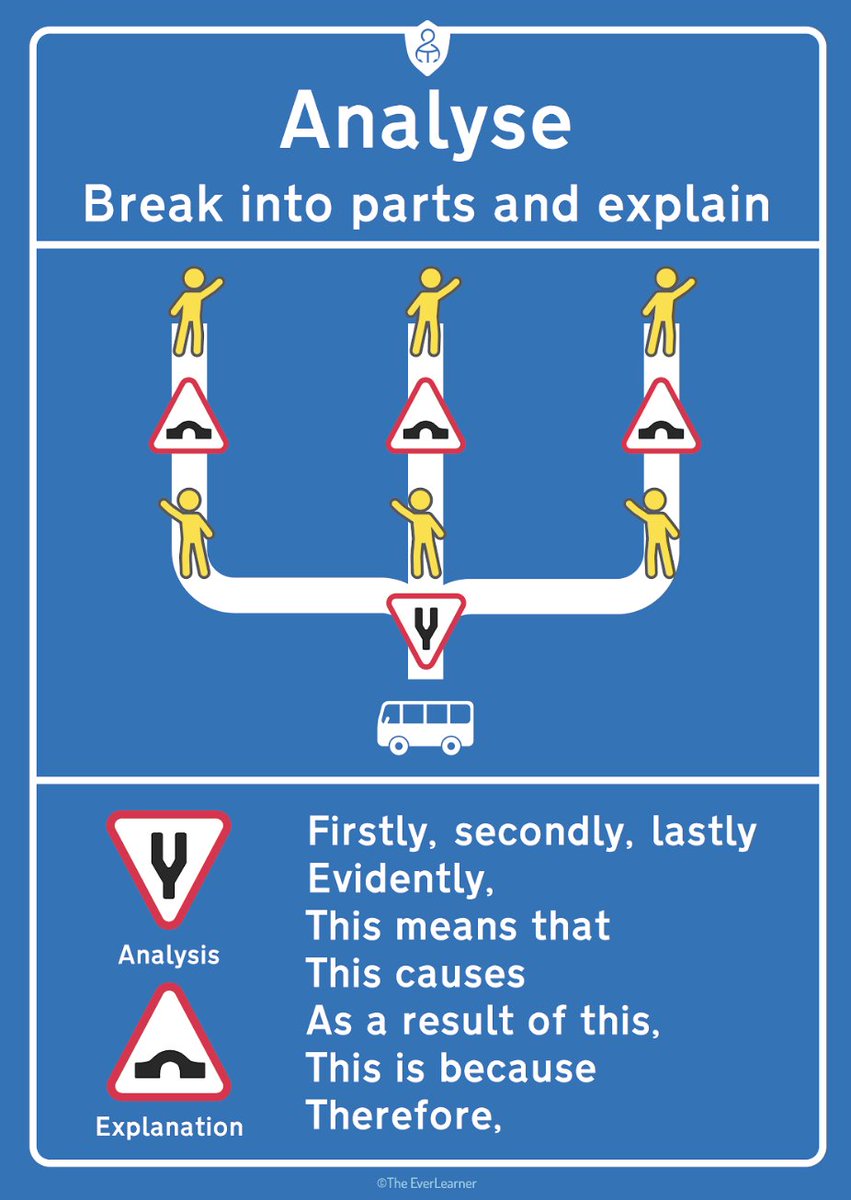 Analyse
Break into parts and explain

Analysis

Explanation

Firstly, secondly, lastly
Evidently,
This means that
This causes
As a result of this,
This is because
Therefore,

©The EverLearner