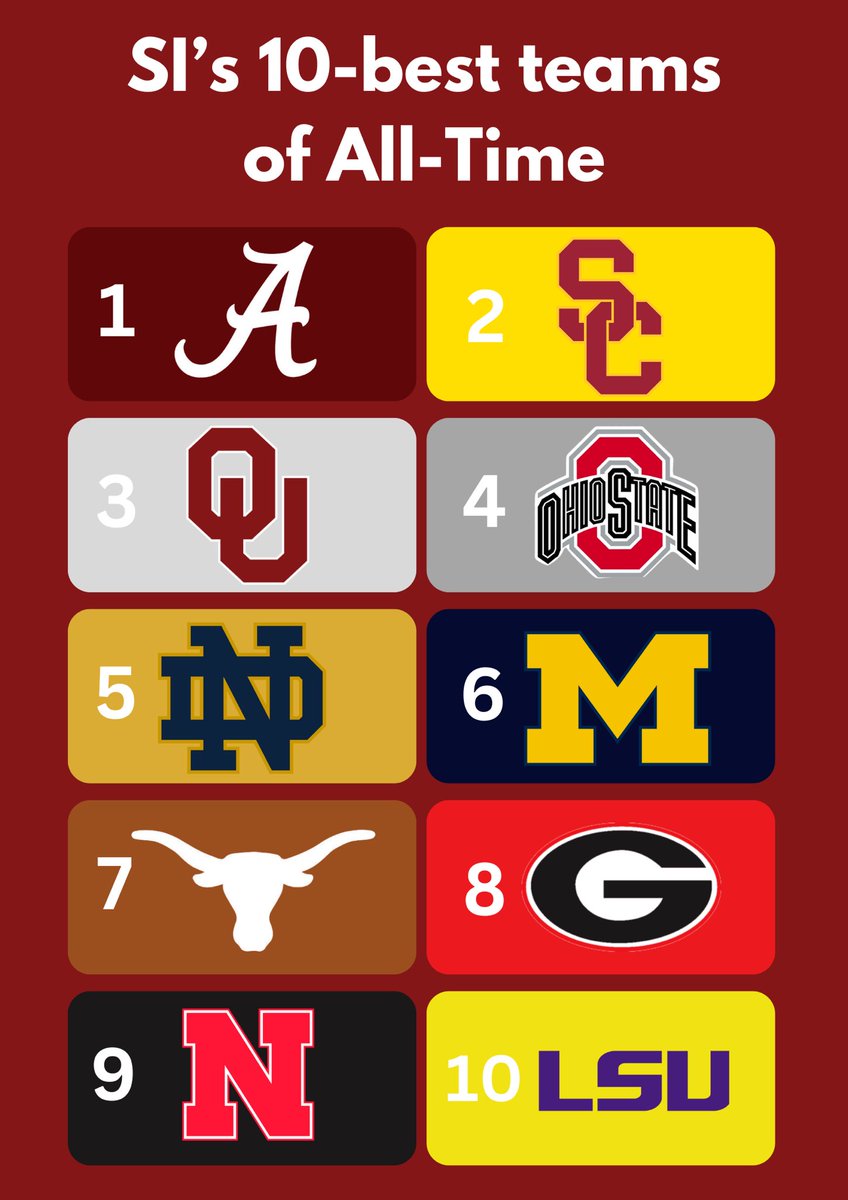 SI's 10-best teams of All-Time

1 A

2 SC

3 OU

4 OHIO STATE

5 ND

6 M

7

8 G

9 N

10 LSU