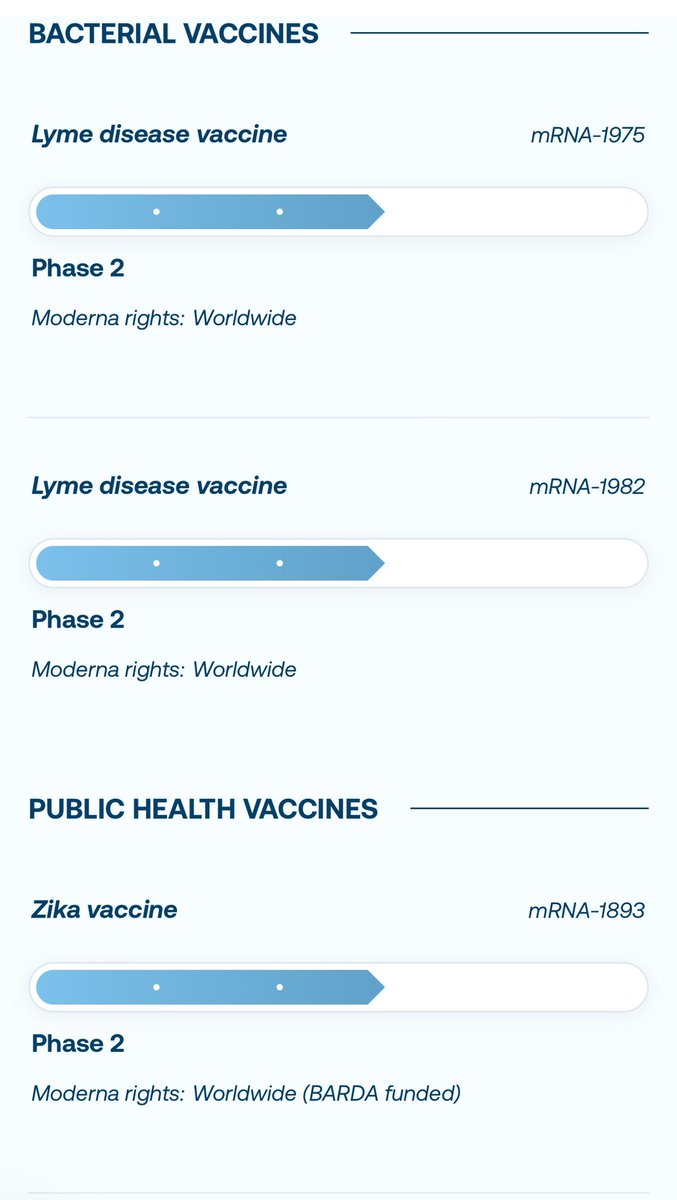 BACTERIAL VACCINES

Lyme disease vaccine

mRNA-1975

Phase 2

Moderna rights: Worldwide

Lyme disease vaccine

mRNA-1982

Phase 2

Moderna rights: Worldwide

PUBLIC HEALTH VACCINES

Zika vaccine

mRNA-1893

Phase 2

Moderna rights: Worldwide (BARDA funded)