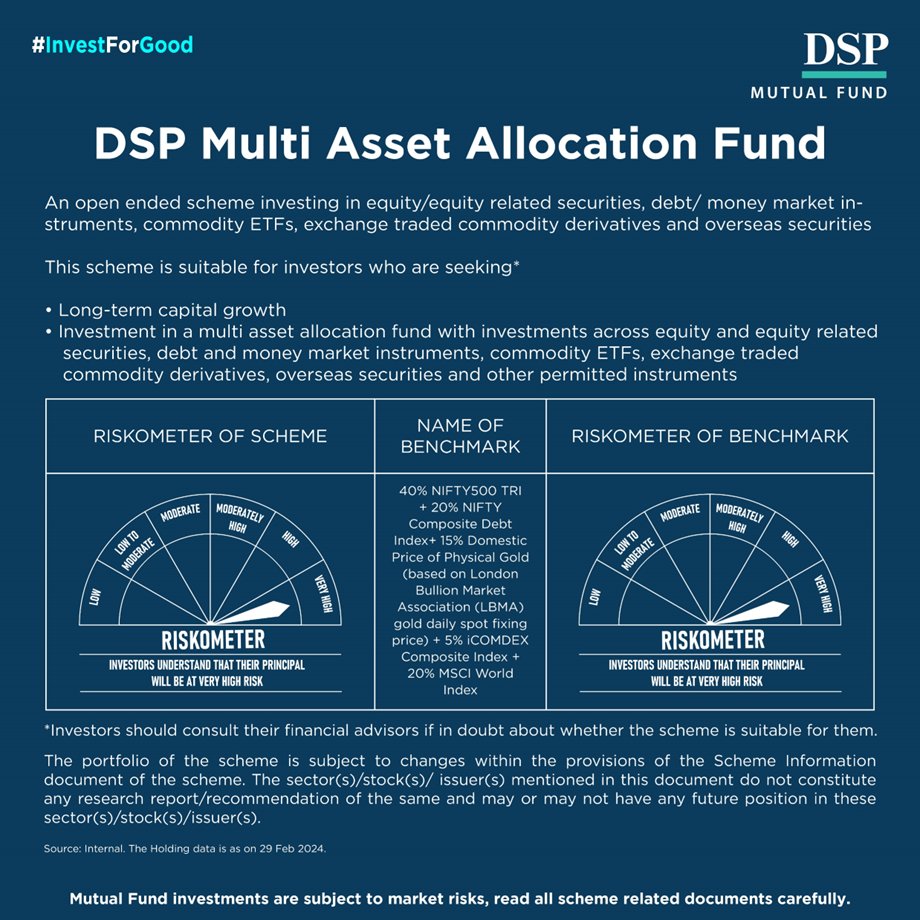 #InvestForGood

DSP
MUTUAL FUND

DSP Multi Asset Allocation Fund

An open ended scheme investing in equity/equity related securities, debt/ money market instruments, commodity ETFs, exchange traded commodity derivatives and overseas securities

This scheme is suitable for investors who are seeking*

• Long-term capital growth
• Investment in a multi asset allocation fund with investments across equity and equity related securities, debt and money market instruments, commodity ETFs, exchange traded commodity derivatives, overseas securities and other permitted instruments

| RISKOMETER OF SCHEME | NAME OF BENCHMARK | RISKOMETER OF BENCHMARK |
|---|---|---|
| LOW LOW TO MODERATE MODERATE MODERATELY HIGH HIGH VERY HIGH RISKOMETER INVESTORS UNDERSTAND THAT THEIR PRINCIPAL WILL BE AT VERY HIGH RISK | 40% NIFTY500 TRI + 20% NIFTY Composite Debt Index+ 15% Domestic Price of Physical Gold (based on London Bullion Market Association (LBMA) gold daily spot fixing price) + 5% iCOMDEX Composite Index + 20% MSCI World Index | LOW LOW TO MODERATE MODERATE MODERATELY HIGH HIGH VERY HIGH RISKOMETER INVESTORS UNDERSTAND THAT THEIR PRINCIPAL WILL BE AT VERY HIGH RISK |

*Investors should consult their financial advisors if in doubt about whether the scheme is suitable for them.

The portfolio of the scheme is subject to changes within the provisions of the Scheme Information document of the scheme. The sector(s)/stock(s)/ issuer(s) mentioned in this document do not constitute any research report/recommendation of the same and may or may not have any future position in these sector(s)/stock(s)/issuer(s).

Source: Internal. The Holding data is as on 29 Feb 2024.

Mutual Fund investments are subject to market risks, read all scheme related documents carefully.