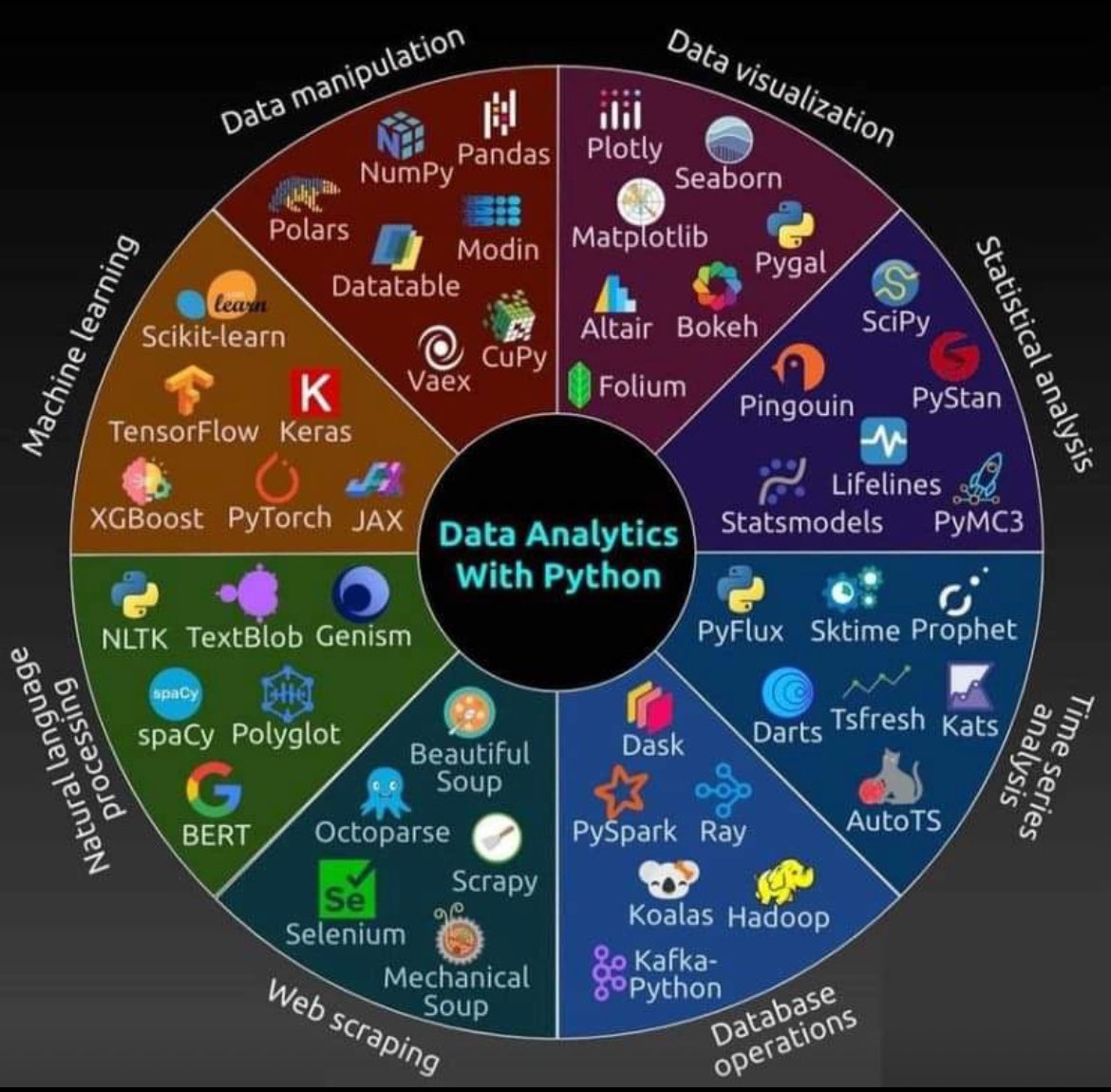 Data Analytics With Python

Data manipulation
NumPy
Pandas
Polars
Modin
Datatable
Vaex
CuPy

Data visualization
Plotly
Seaborn
Matplotlib
Pygal
Altair
Bokeh
Folium

Statistical analysis
SciPy
Pingouin
PyStan
Lifelines
Statsmodels
PyMC3

Time series analysis
PyFlux
Sktime
Prophet
Darts
Tsfresh
Kats
AutoTS

Database operations
Dask
PySpark
Ray
Koalas
Hadoop
Kafka-Python

Web scraping
Beautiful Soup
Octoparse
Scrapy
Se
Selenium
Mechanical Soup

Natural language processing
NLTK
TextBlob
Genism
spaCy
spaCy
Polyglot
BERT

Machine learning
learn
Scikit-learn
TensorFlow
K
Keras
XGBoost
PyTorch
JAX