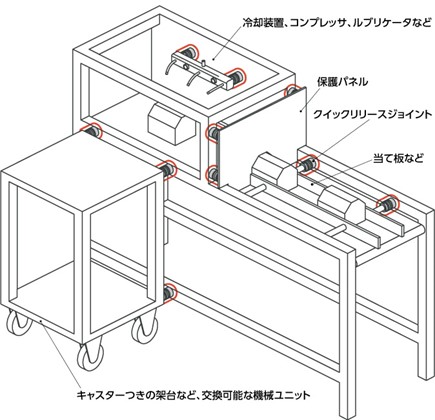 冷却装置、コンプレッサ、ルブリケータなど

保護パネル

クイックリリースジョイント

当て板など

キャスターつきの架台など、交換可能な機械ユニット