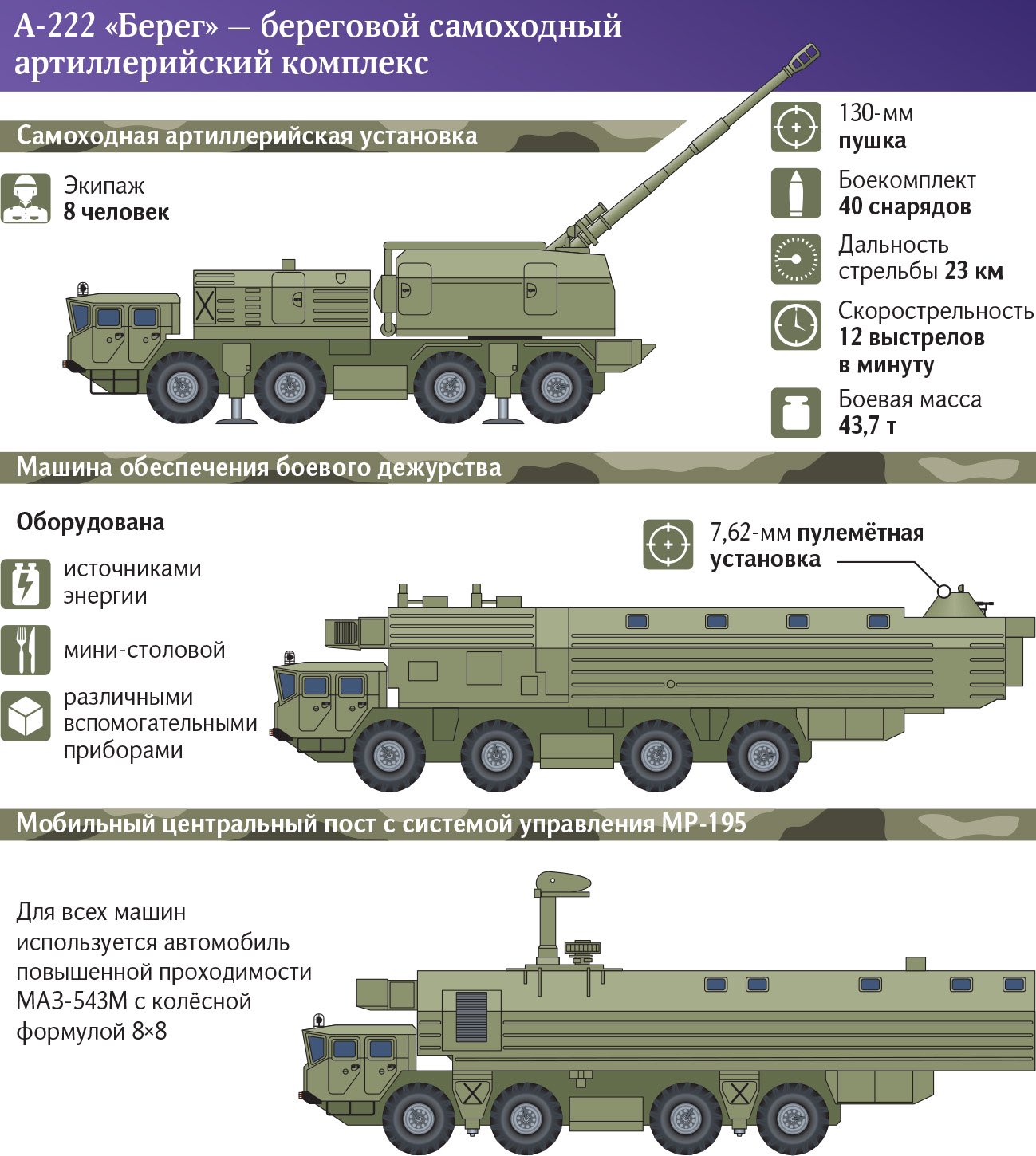 А-222 «Берег» — береговой самоходный артиллерийский комплекс

Самоходная артиллерийская установка

Экипаж
8 человек

130-мм
пушка

Боекомплект
40 снарядов

Дальность
стрельбы 23 км

Скорострельность
12 выстрелов
в минуту

Боевая масса
43,7 т

Машина обеспечения боевого дежурства

Оборудована

источниками энергии

мини-столовой

различными вспомогательными приборами

7,62-мм пулемётная установка

Мобильный центральный пост с системой управления МР-195

Для всех машин используется автомобиль повышенной проходимости МАЗ-543М с колёсной формулой 8×8