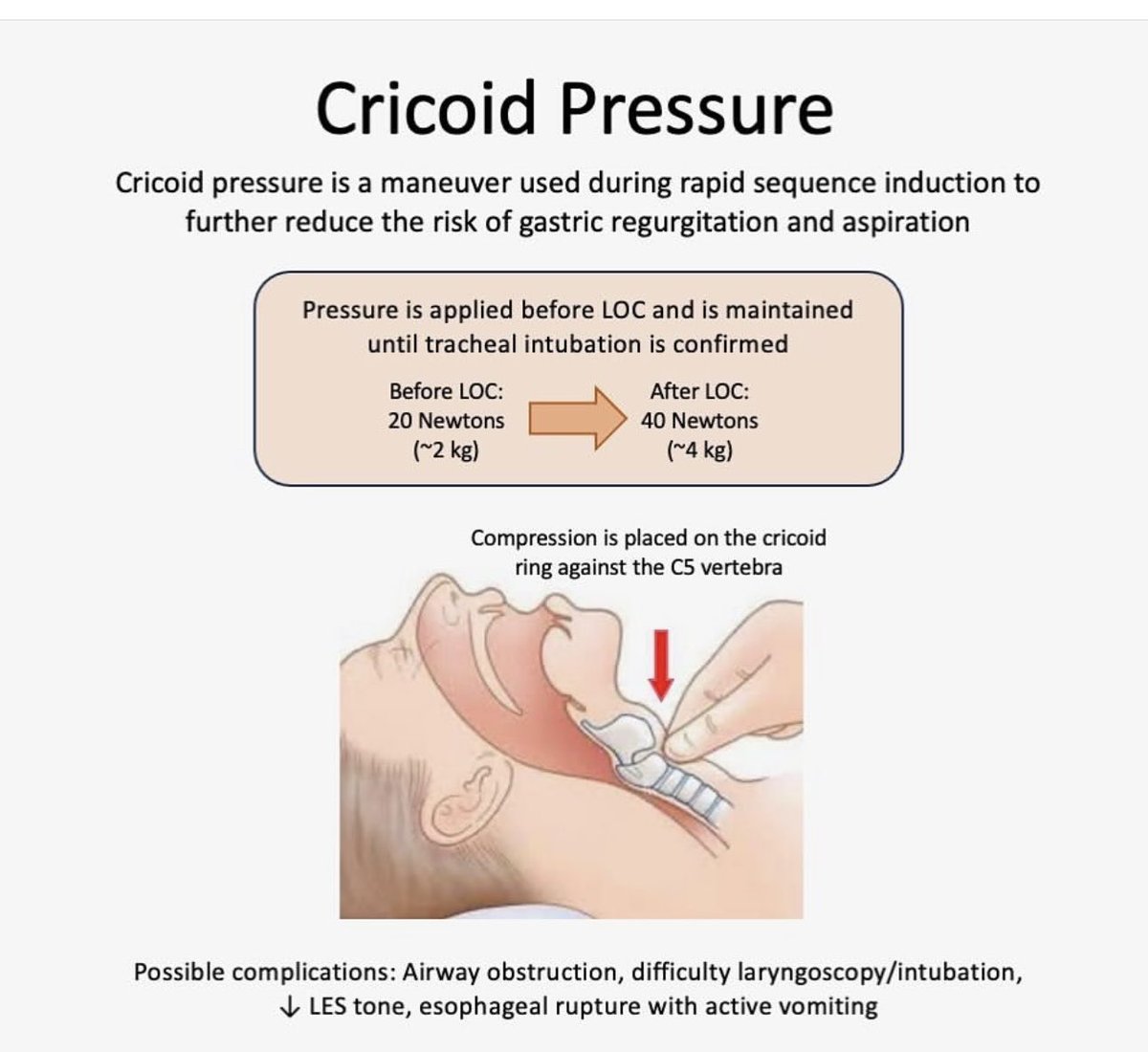 Cricoid Pressure

Cricoid pressure is a maneuver used during rapid sequence induction to further reduce the risk of gastric regurgitation and aspiration

Pressure is applied before LOC and is maintained until tracheal intubation is confirmed

Before LOC:
20 Newtons
(~2 kg)

After LOC:
40 Newtons
(~4 kg)

Compression is placed on the cricoid ring against the C5 vertebra

Possible complications: Airway obstruction, difficulty laryngoscopy/intubation, ↓ LES tone, esophageal rupture with active vomiting