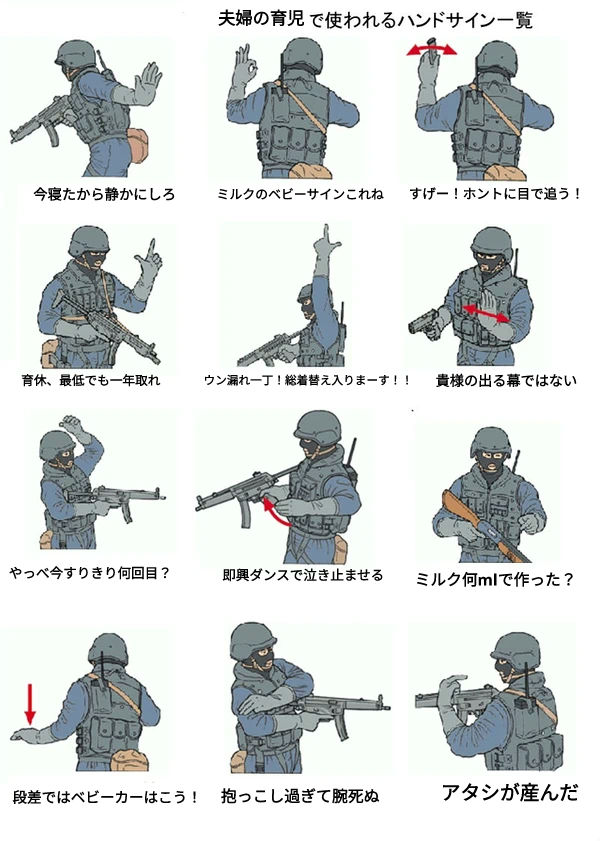 夫婦の育児で使われるハンドサイン一覧

今寝たから静かにしろ

ミルクのベビーサインこれね

すげー！ホントに目で追う！

育休、最低でも一年取れ

ウン漏れ一丁！総着替え入りまーす！！

貴様の出る幕ではない

やっべ今すりきり何回目？

即興ダンスで泣き止ませる

ミルク何mlで作った？

段差ではベビーカーはこう！

抱っこし過ぎて腕死ぬ

アタシが産んだ