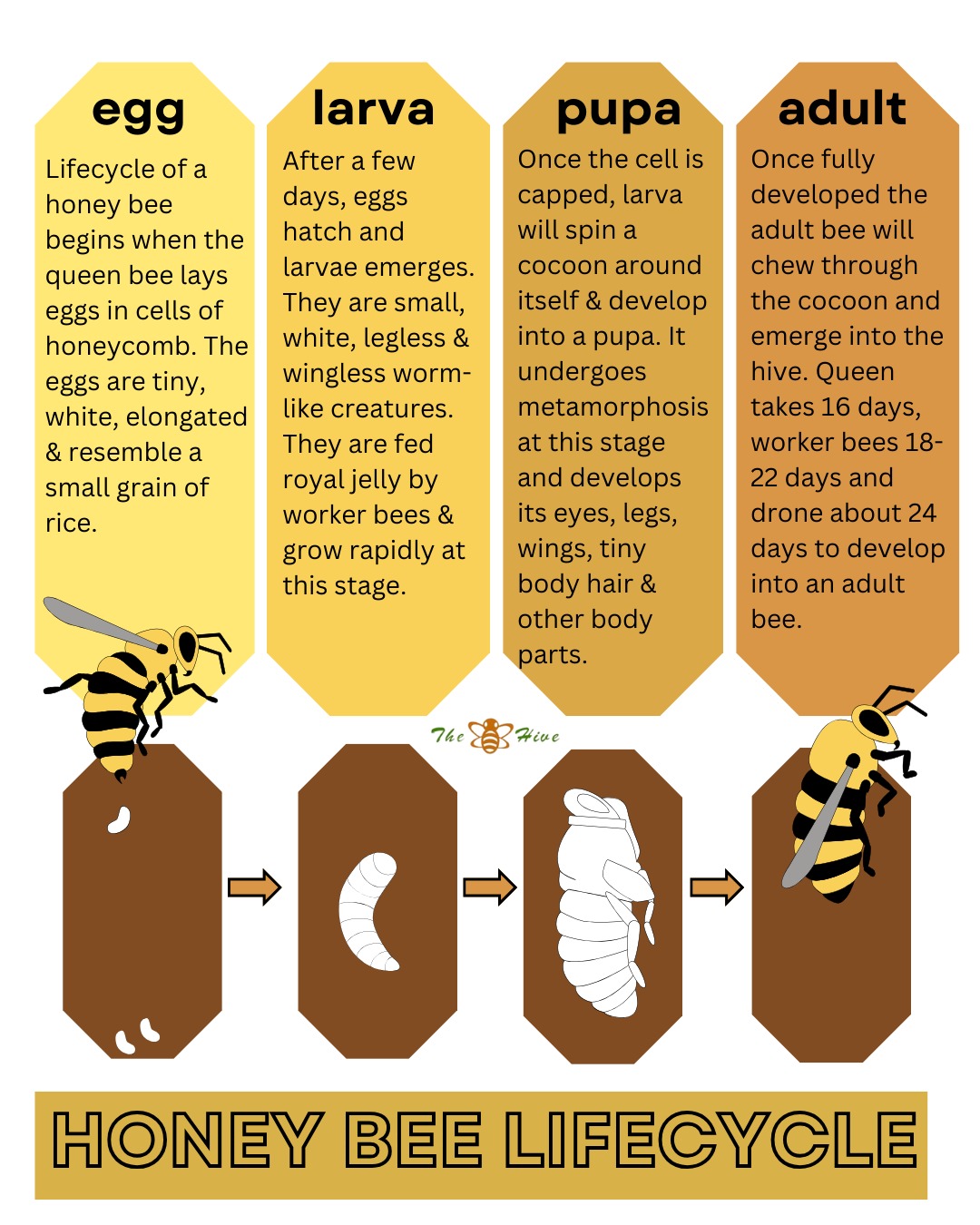 egg

Lifecycle of a honey bee begins when the queen bee lays eggs in cells of honeycomb. The eggs are tiny, white, elongated & resemble a small grain of rice.

larva

After a few days, eggs hatch and larvae emerges. They are small, white, legless & wingless worm-like creatures. They are fed royal jelly by worker bees & grow rapidly at this stage.

pupa

Once the cell is capped, larva will spin a cocoon around itself & develop into a pupa. It undergoes metamorphosis at this stage and develops its eyes, legs, wings, tiny body hair & other body parts.

adult

Once fully developed the adult bee will chew through the cocoon and emerge into the hive. Queen takes 16 days, worker bees 18-22 days and drone about 24 days to develop into an adult bee.

The Hive

HONEY BEE LIFECYCLE