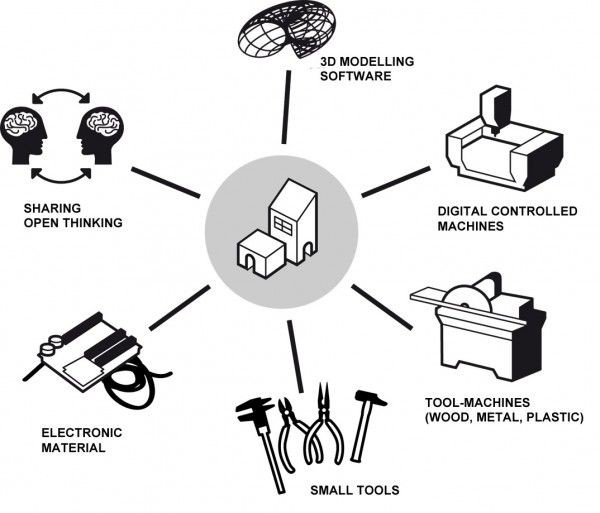 3D MODELLING SOFTWARE

SHARING OPEN THINKING

DIGITAL CONTROLLED MACHINES

TOOL-MACHINES (WOOD, METAL, PLASTIC)

ELECTRONIC MATERIAL

SMALL TOOLS