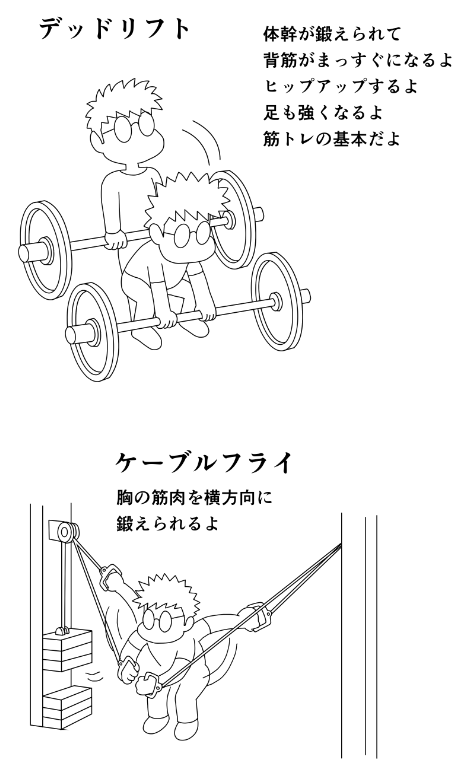 デッドリフト

体幹が鍛えられて
背筋がまっすぐになるよ
ヒップアップするよ
足も強くなるよ
筋トレの基本だよ

ケーブルフライ

胸の筋肉を横方向に
鍛えられるよ