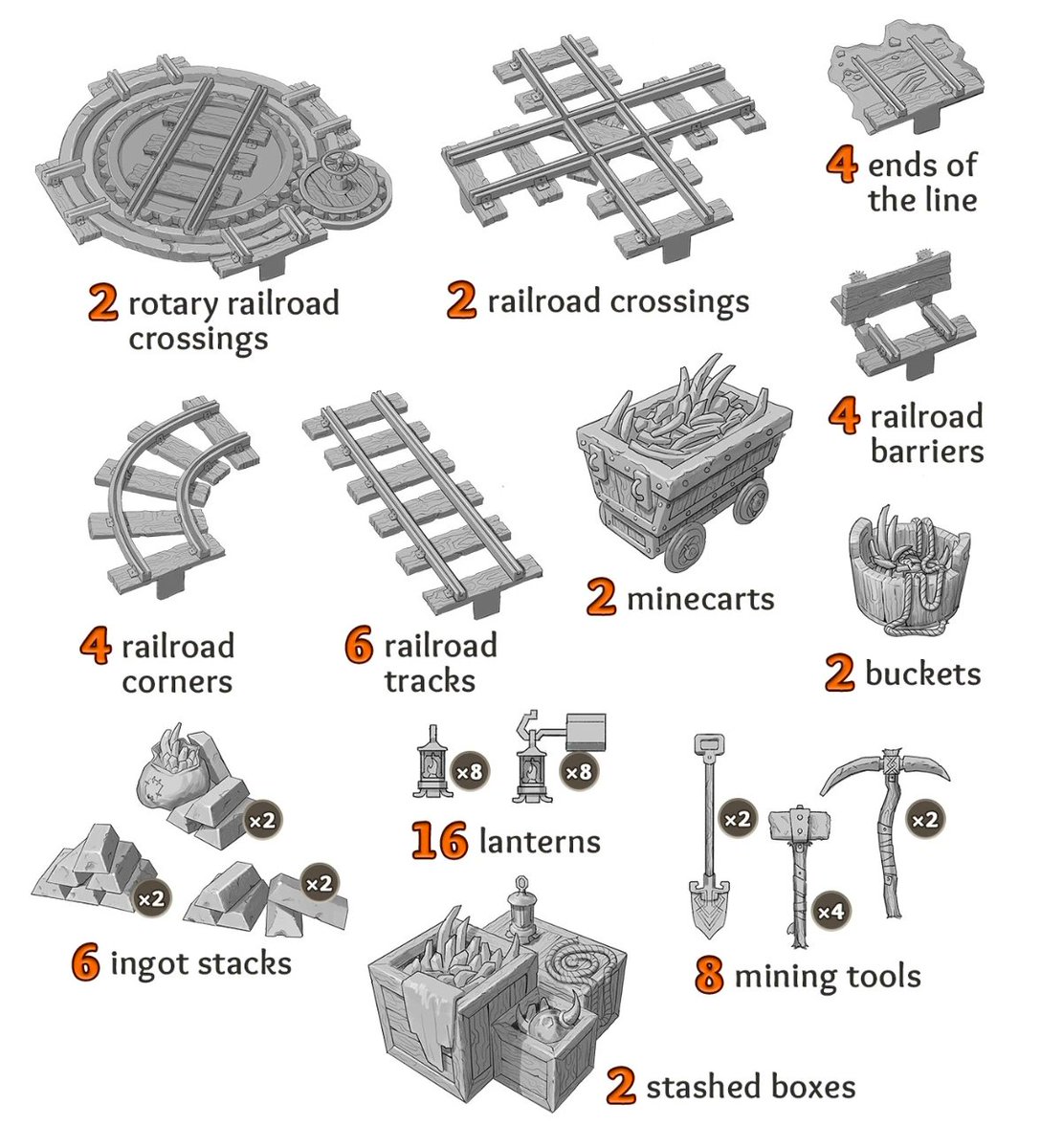 2 rotary railroad crossings

2 railroad crossings

4 ends of the line

4 railroad barriers

4 railroad corners

6 railroad tracks

2 minecarts

2 buckets

×2

×2

×2

6 ingot stacks

×8

×8

16 lanterns

×2

×4

×2

8 mining tools

2 stashed boxes