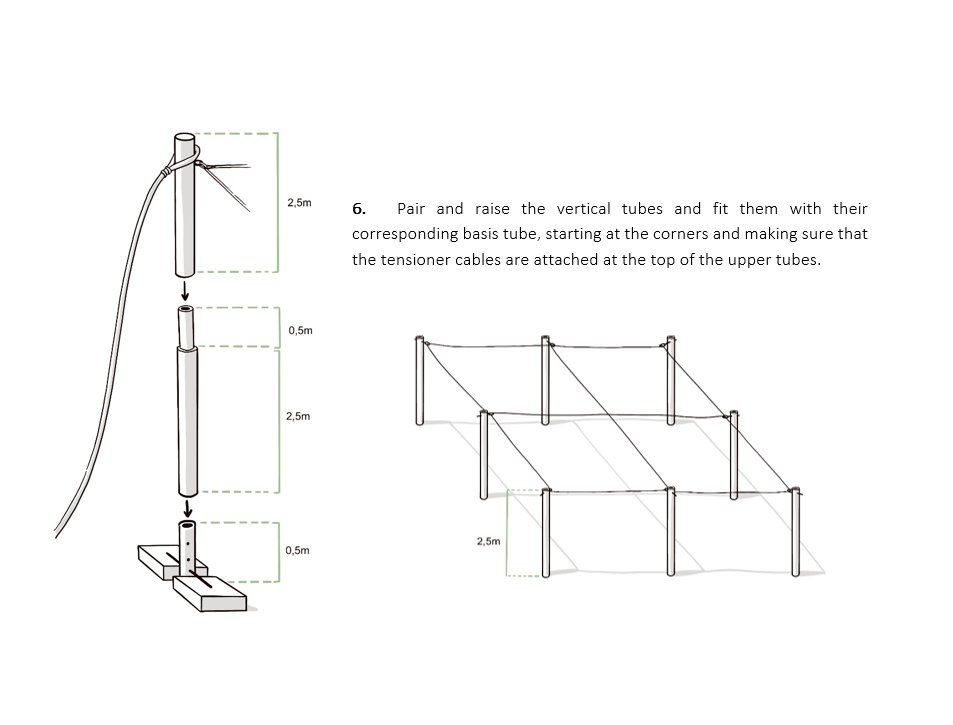 2,5m

0,5m

2,5m

0,5m

6. Pair and raise the vertical tubes and fit them with their corresponding basis tube, starting at the corners and making sure that the tensioner cables are attached at the top of the upper tubes.

2,5m