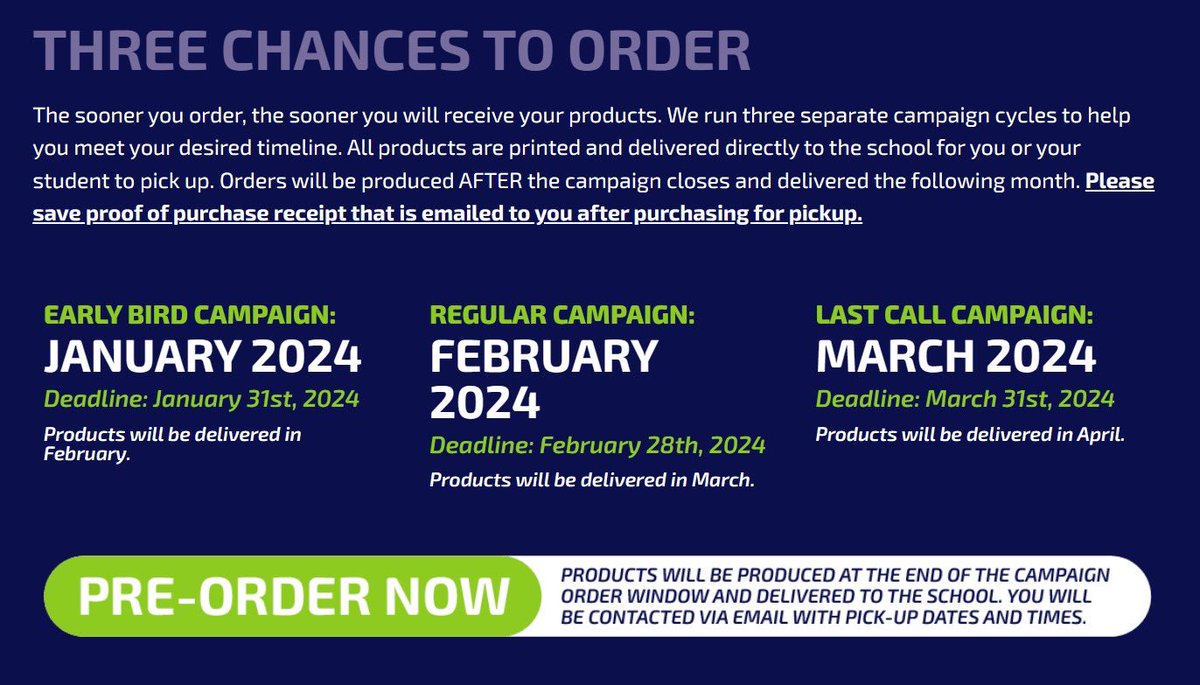 THREE CHANCES TO ORDER

The sooner you order, the sooner you will receive your products. We run three separate campaign cycles to help you meet your desired timeline. All products are printed and delivered directly to the school for you or your student to pick up. Orders will be produced AFTER the campaign closes and delivered the following month. Please save proof of purchase receipt that is emailed to you after purchasing for pickup.

EARLY BIRD CAMPAIGN:
JANUARY 2024
Deadline: January 31st, 2024
Products will be delivered in February.

REGULAR CAMPAIGN:
FEBRUARY 2024
Deadline: February 28th, 2024
Products will be delivered in March.

LAST CALL CAMPAIGN:
MARCH 2024
Deadline: March 31st, 2024
Products will be delivered in April.

PRE-ORDER NOW

PRODUCTS WILL BE PRODUCED AT THE END OF THE CAMPAIGN ORDER WINDOW AND DELIVERED TO THE SCHOOL. YOU WILL BE CONTACTED VIA EMAIL WITH PICK-UP DATES AND TIMES.