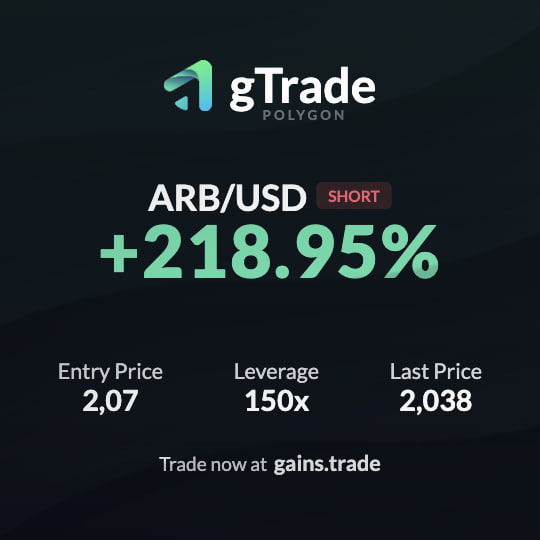 gTrade
POLYGON

ARB/USD SHORT
+218.95%

Entry Price
2,07

Leverage
150x

Last Price
2,038

Trade now at gains.trade