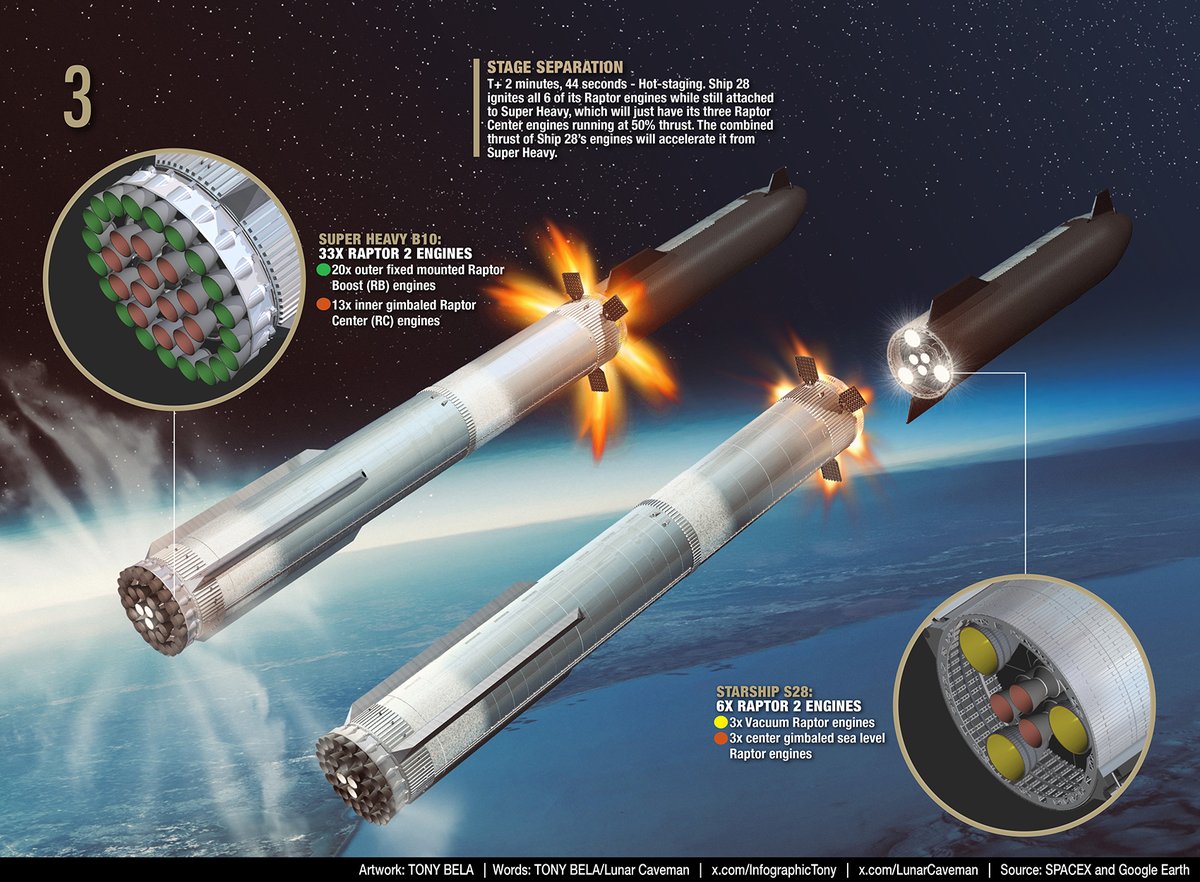 3

STAGE SEPARATION
T+ 2 minutes, 44 seconds - Hot-staging. Ship 28 ignites all 6 of its Raptor engines while still attached to Super Heavy, which will just have its three Raptor Center engines running at 50% thrust. The combined thrust of Ship 28's engines will accelerate it from Super Heavy.

SUPER HEAVY B10:
33X RAPTOR 2 ENGINES
20x outer fixed mounted Raptor Boost (RB) engines
13x inner gimbaled Raptor Center (RC) engines

STARSHIP S28:
6X RAPTOR 2 ENGINES
3x Vacuum Raptor engines
3x center gimbaled sea level Raptor engines

Artwork: TONY BELA | Words: TONY BELA/Lunar Caveman | x.com/InfographicTony | x.com/LunarCaveman | Source: SPACEX and Google Earth