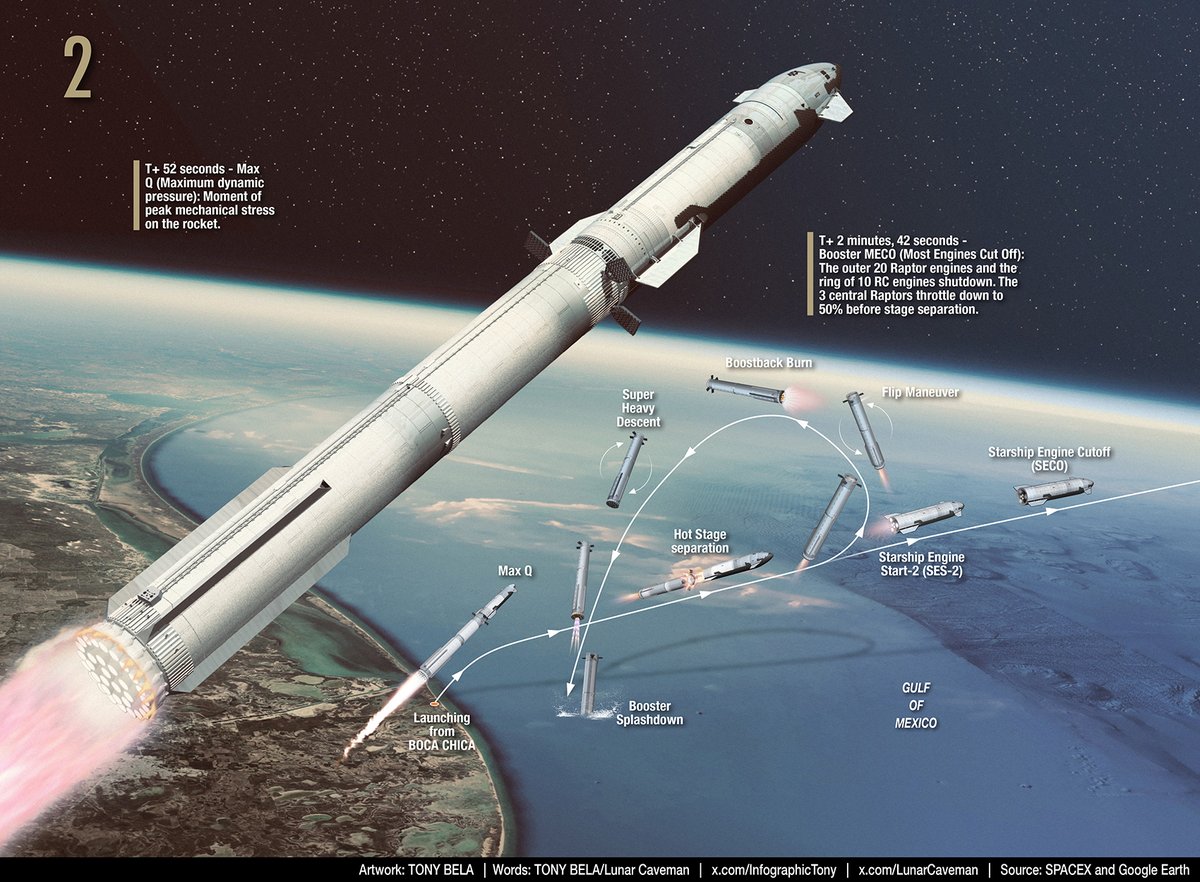 2

T+ 52 seconds - Max Q (Maximum dynamic pressure): Moment of peak mechanical stress on the rocket.

T+ 2 minutes, 42 seconds - Booster MECO (Most Engines Cut Off): The outer 20 Raptor engines and the ring of 10 RC engines shutdown. The 3 central Raptors throttle down to 50% before stage separation.

Boostback Burn

Flip Maneuver

Super Heavy Descent

Starship Engine Cutoff (SECO)

Hot Stage separation

Starship Engine Start-2 (SES-2)

Max Q

Launching from BOCA CHICA

Booster Splashdown

GULF OF MEXICO

Artwork: TONY BELA | Words: TONY BELA/Lunar Caveman | x.com/InfographicTony | x.com/LunarCaveman | Source: SPACEX and Google Earth