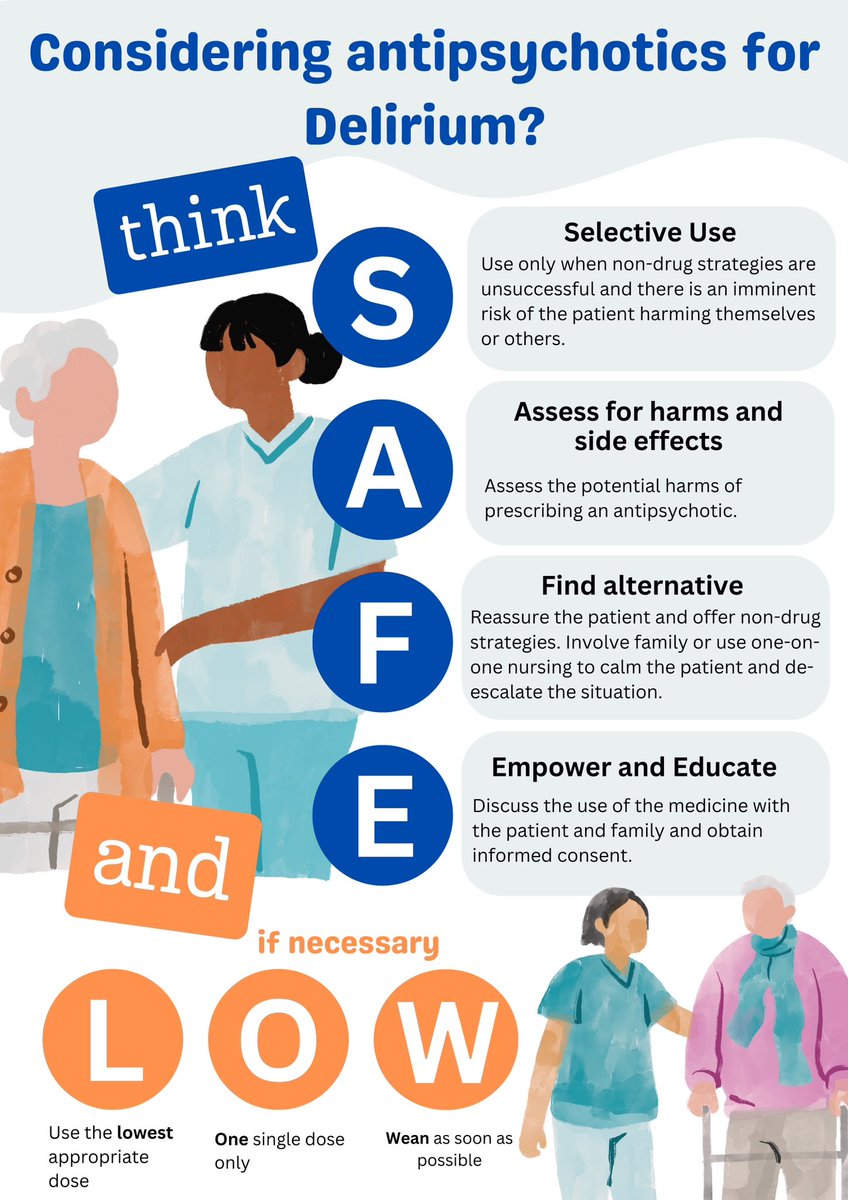 Considering antipsychotics for Delirium?

think

S

Selective Use
Use only when non-drug strategies are unsuccessful and there is an imminent risk of the patient harming themselves or others.

A

Assess for harms and side effects
Assess the potential harms of prescribing an antipsychotic.

F

Find alternative
Reassure the patient and offer non-drug strategies. Involve family or use one-on-one nursing to calm the patient and de-escalate the situation.

E

Empower and Educate
Discuss the use of the medicine with the patient and family and obtain informed consent.

and

if necessary

L

Use the lowest appropriate dose

O

One single dose only

W

Wean as soon as possible