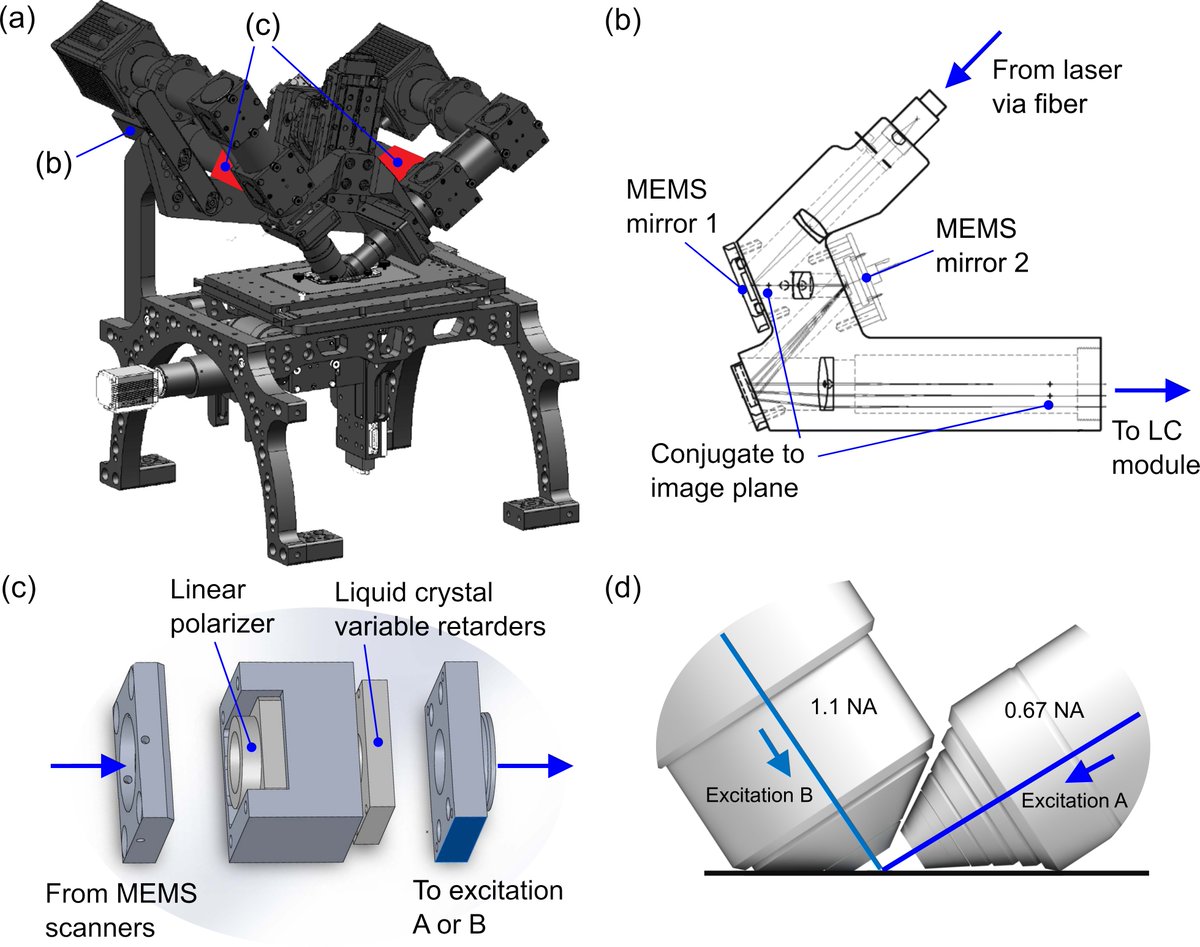 (a)

(c)

(b)

(b)

From laser via fiber

MEMS mirror 1

MEMS mirror 2

Conjugate to image plane

To LC module

(c)

Linear polarizer

Liquid crystal variable retarders

From MEMS scanners

To excitation A or B

(d)

1.1 NA

0.67 NA

Excitation B

Excitation A