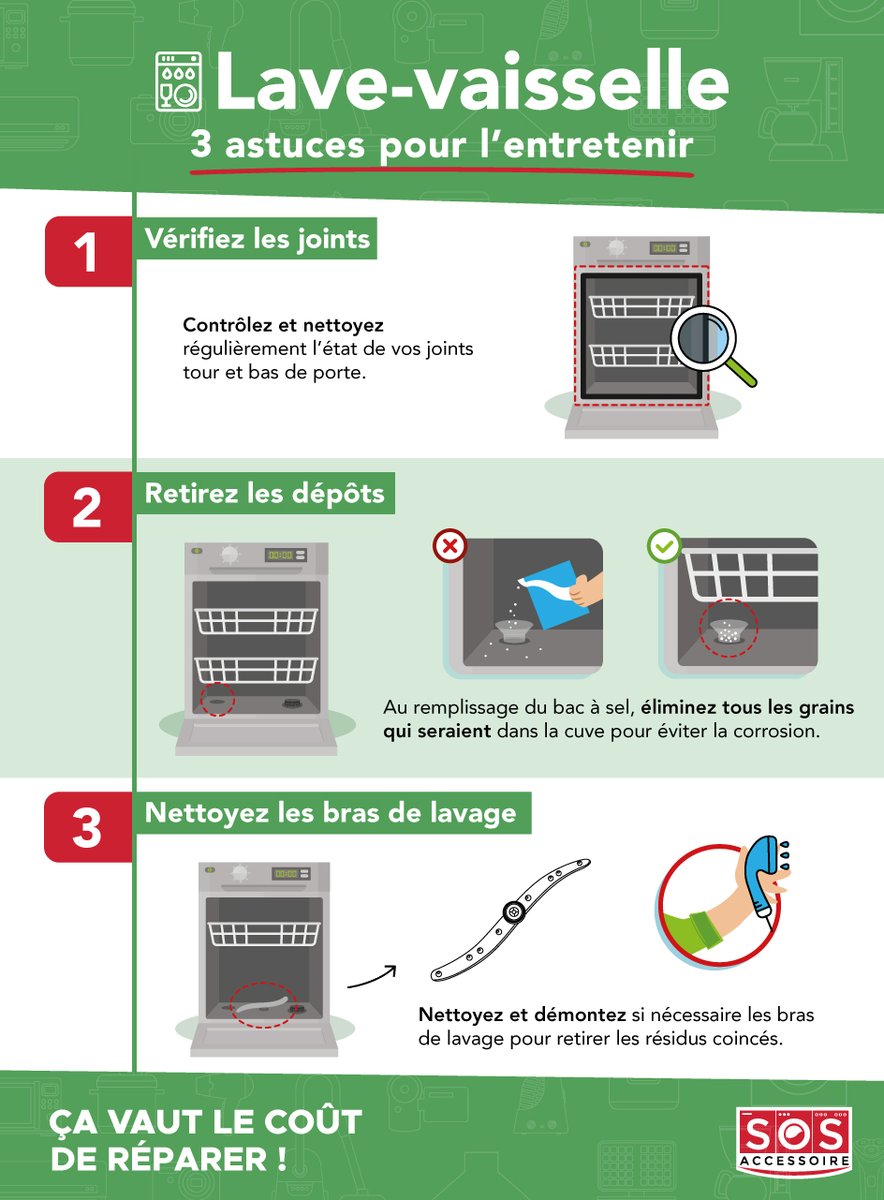 Lave-vaisselle
3 astuces pour l'entretenir

1 Vérifiez les joints

Contrôlez et nettoyez régulièrement l'état de vos joints tour et bas de porte.

00:00

2 Retirez les dépôts

00:00

Au remplissage du bac à sel, éliminez tous les grains qui seraient dans la cuve pour éviter la corrosion.

3 Nettoyez les bras de lavage

00:00

Nettoyez et démontez si nécessaire les bras de lavage pour retirer les résidus coincés.

ÇA VAUT LE COÛT DE RÉPARER !

SOS ACCESSOIRE