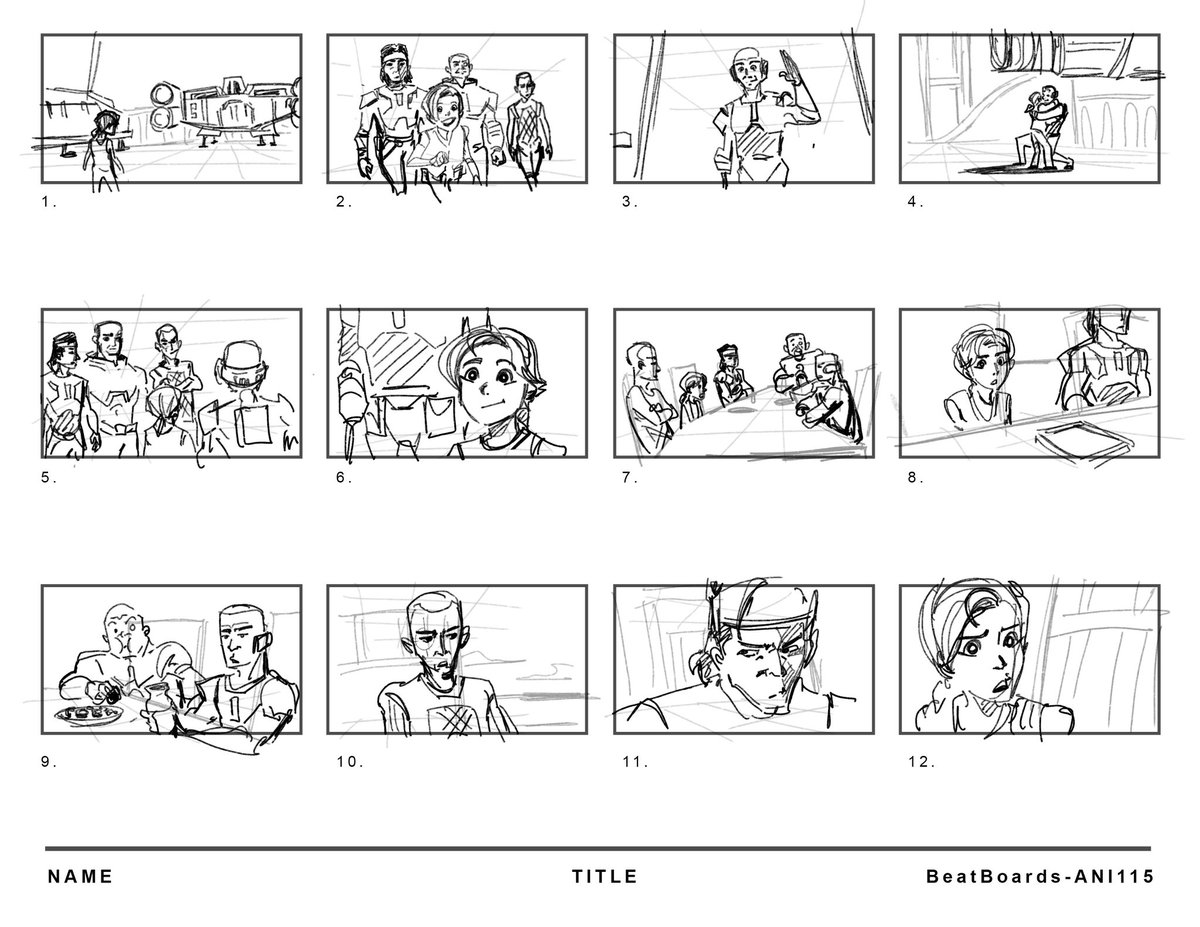 1.

2.

3.

4.

5.

6.

7.

8.

9.

10.

11.

12.

NAME

TITLE

BeatBoards-ANI115