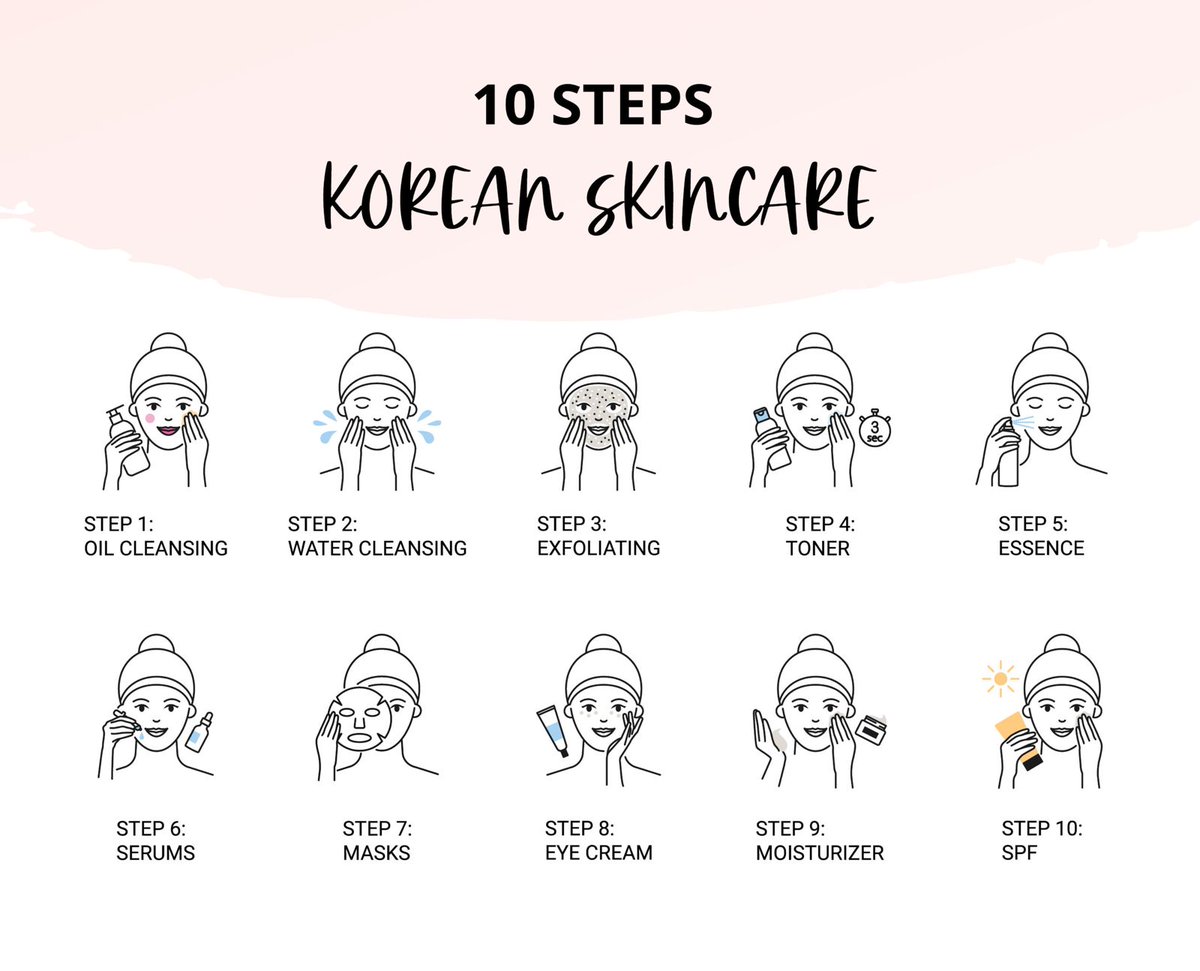 10 STEPS
KOREAN SKINCARE

3 sec

STEP 1:
OIL CLEANSING

STEP 2:
WATER CLEANSING

STEP 3:
EXFOLIATING

STEP 4:
TONER

STEP 5:
ESSENCE

STEP 6:
SERUMS

STEP 7:
MASKS

STEP 8:
EYE CREAM

STEP 9:
MOISTURIZER

STEP 10:
SPF