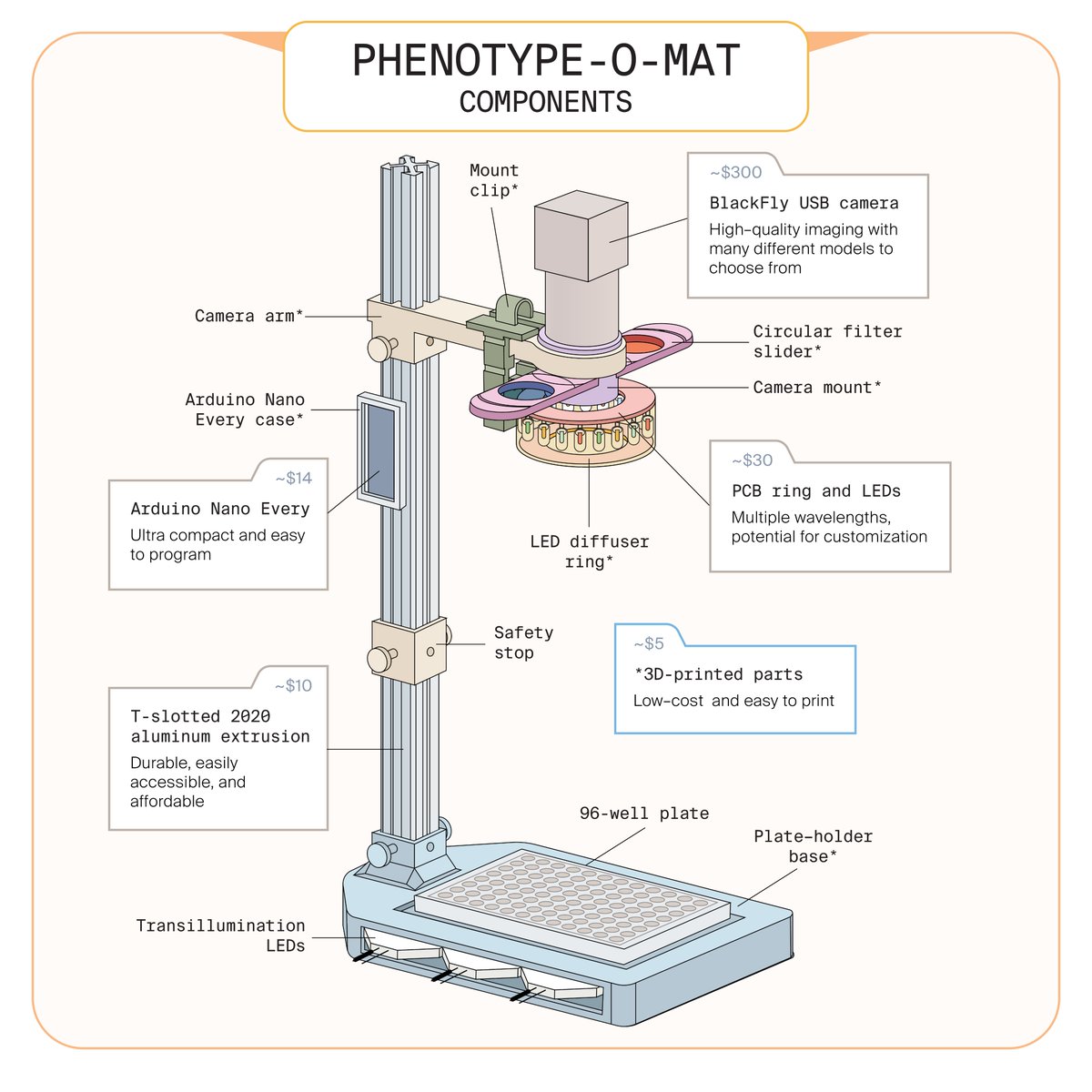 PHENOTYPE-O-MAT
COMPONENTS

Mount clip*

~$300
BlackFly USB camera
High-quality imaging with many different models to choose from

Camera arm*

Circular filter slider*

Camera mount*

Arduino Nano Every case*

~$14
Arduino Nano Every
Ultra compact and easy to program

~$30
PCB ring and LEDs
Multiple wavelengths, potential for customization

LED diffuser ring*

Safety stop

~$5
*3D-printed parts
Low-cost and easy to print

~$10
T-slotted 2020 aluminum extrusion
Durable, easily accessible, and affordable

96-well plate

Plate-holder base*

Transillumination LEDs