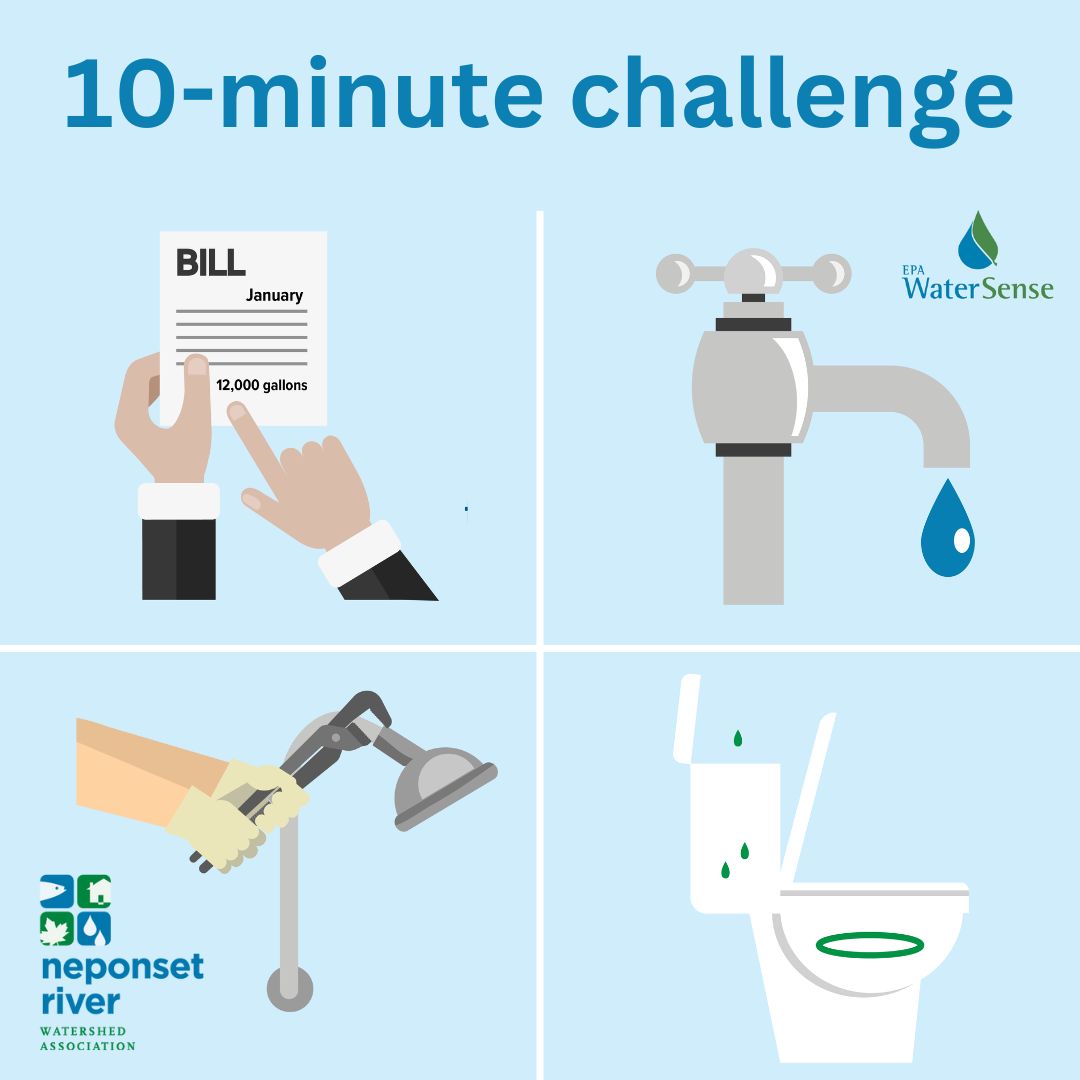 10-minute challenge

BILL
January
12,000 gallons

EPA WaterSense

neponset river
WATERSHED ASSOCIATION