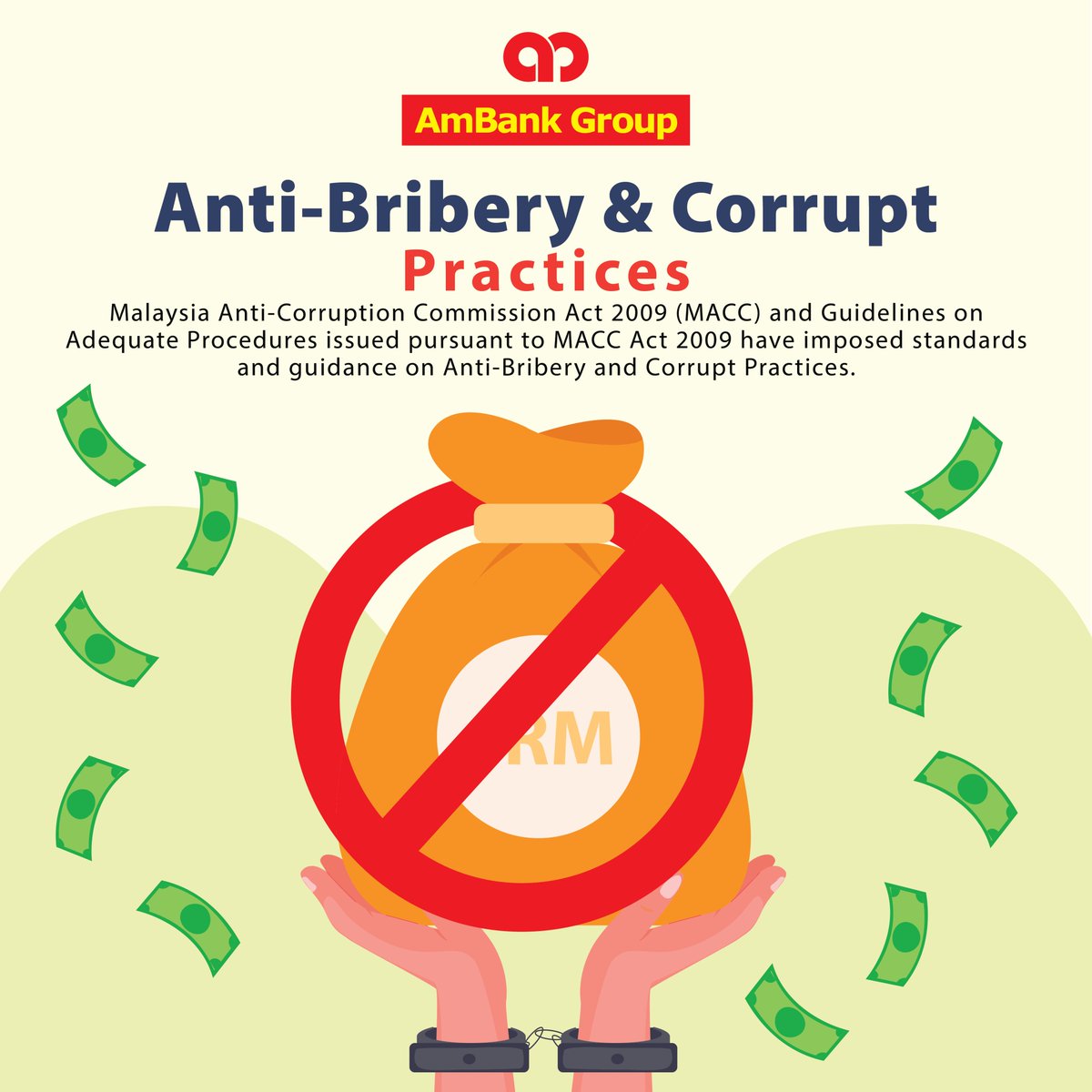 AmBank Group

Anti-Bribery & Corrupt Practices

Malaysia Anti-Corruption Commission Act 2009 (MACC) and Guidelines on Adequate Procedures issued pursuant to MACC Act 2009 have imposed standards and guidance on Anti-Bribery and Corrupt Practices.

RM