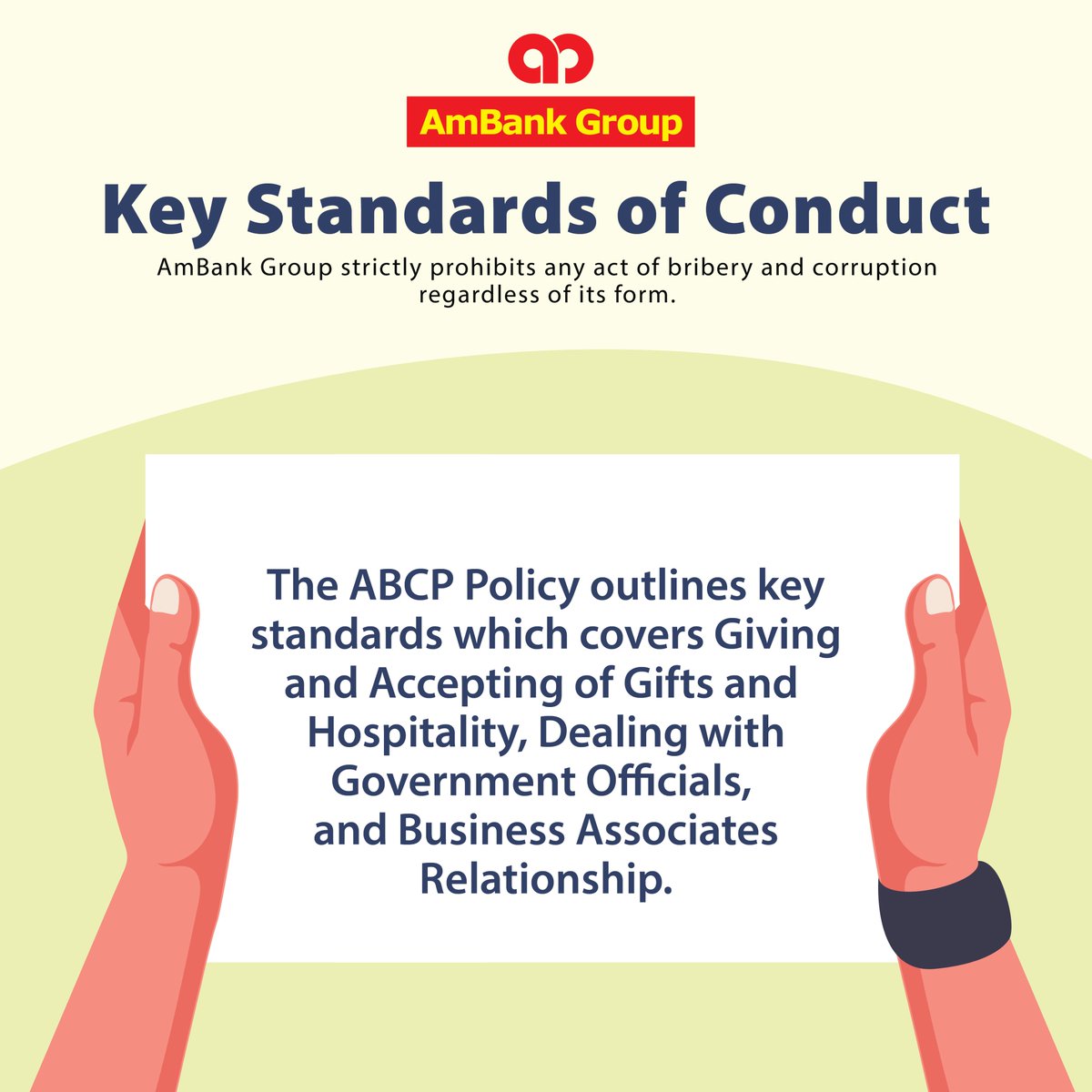 AmBank Group

Key Standards of Conduct

AmBank Group strictly prohibits any act of bribery and corruption regardless of its form.

The ABCP Policy outlines key standards which covers Giving and Accepting of Gifts and Hospitality, Dealing with Government Officials, and Business Associates Relationship.